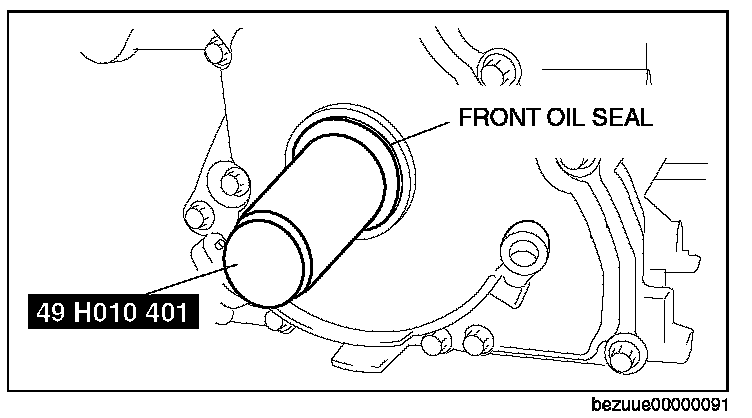 FRONT OIL SEAL

49 H010 401

bezuue00000091