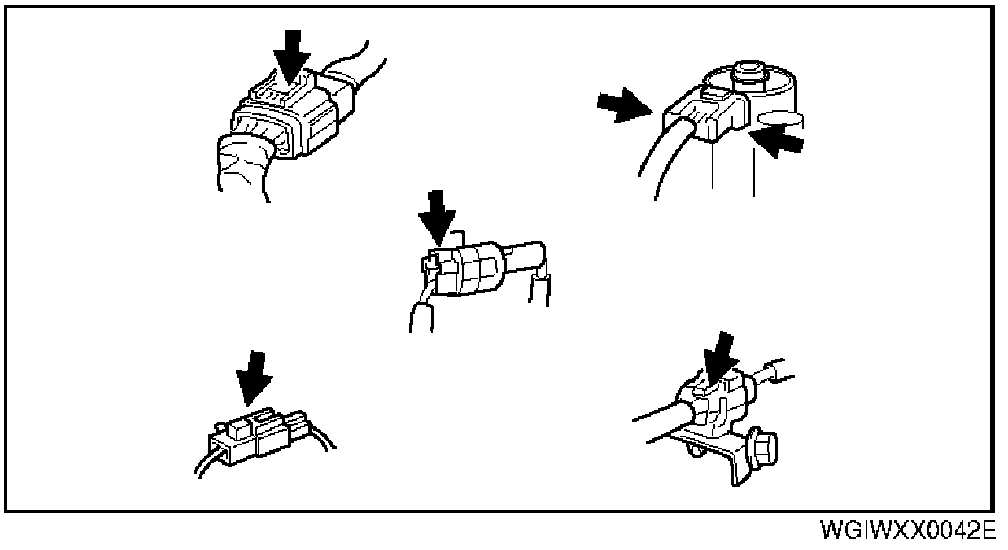 WGIWXX0042E