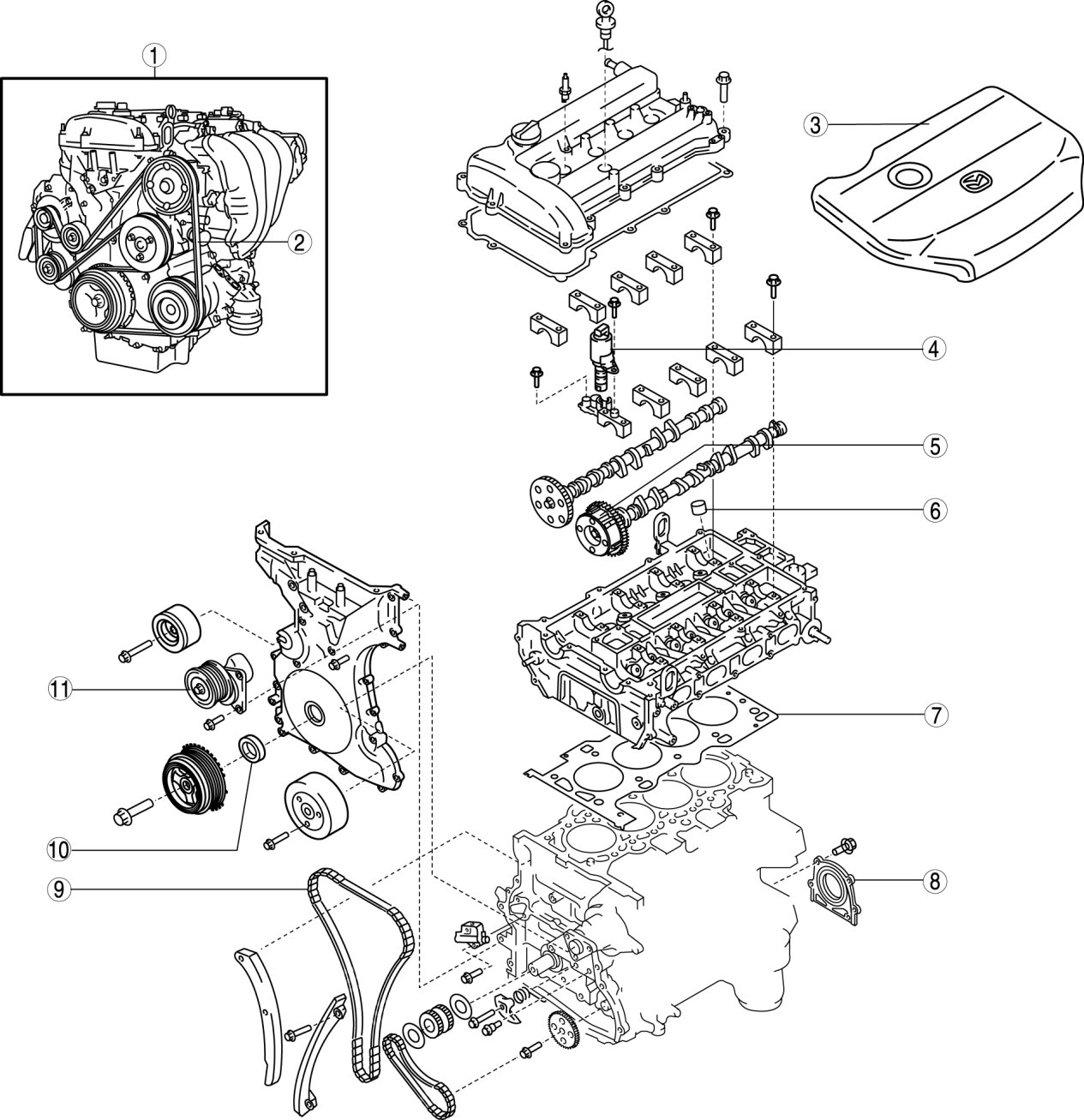 1
2
3
4
5
6
7
8
9
10
11