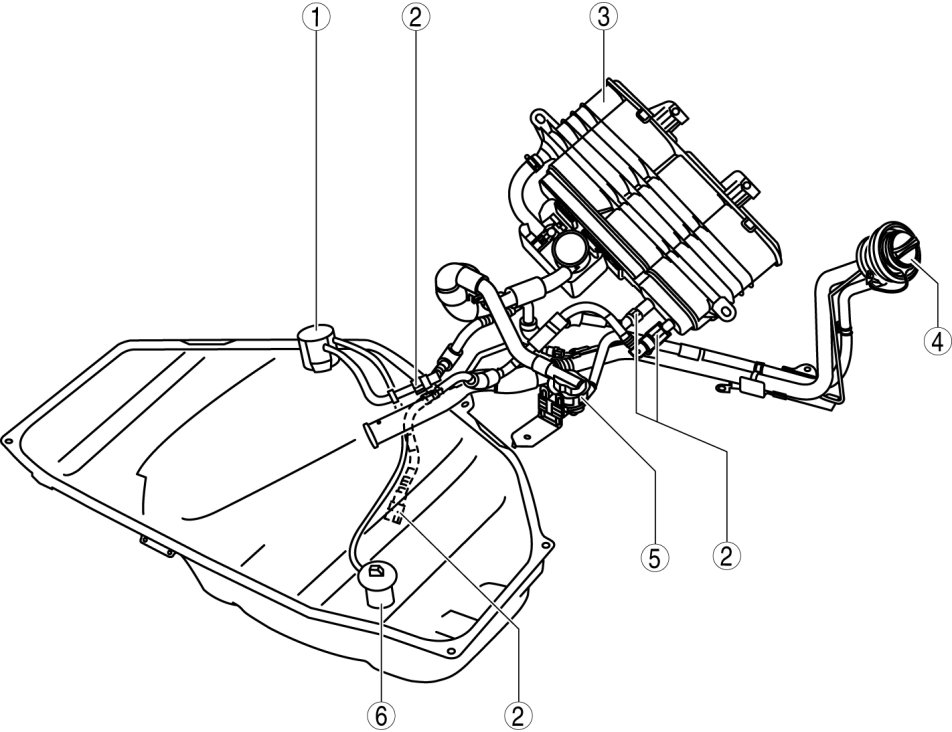 1
2
3
4
5
2
6
2