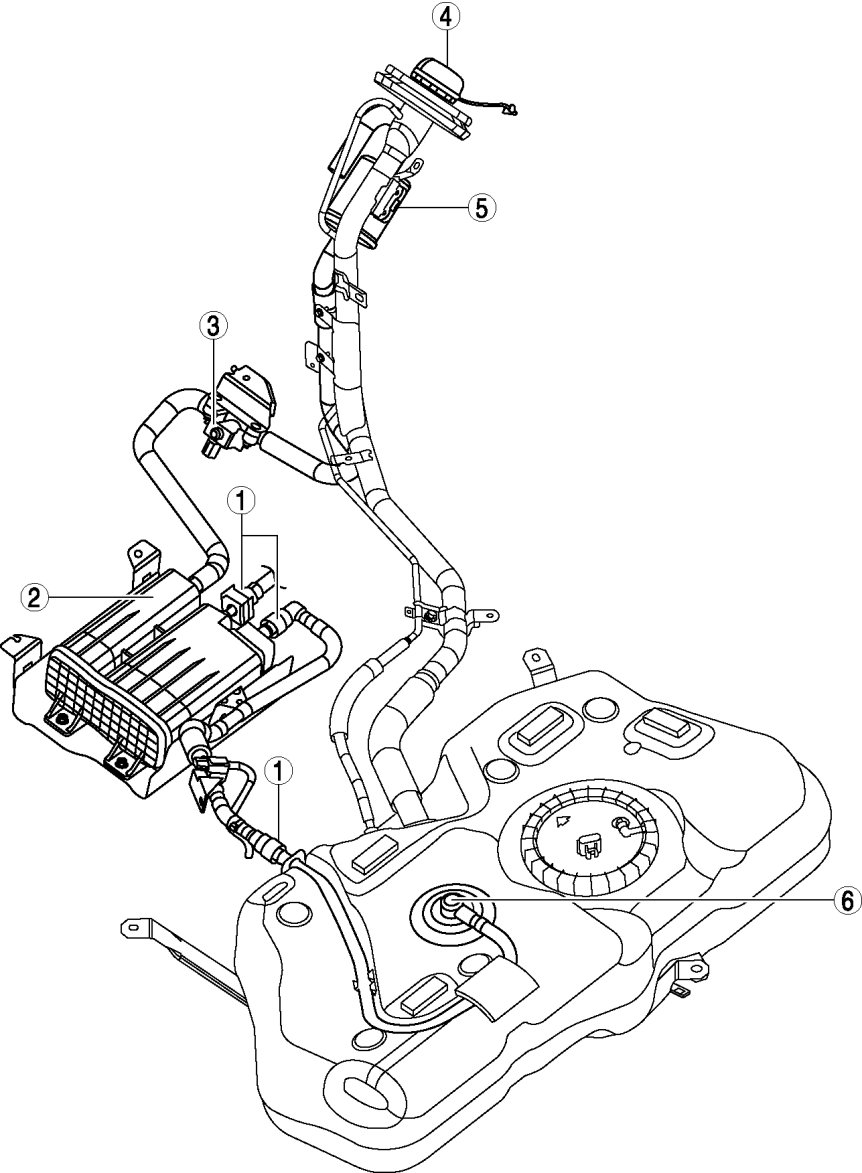 4
5
3
1
2
1
6