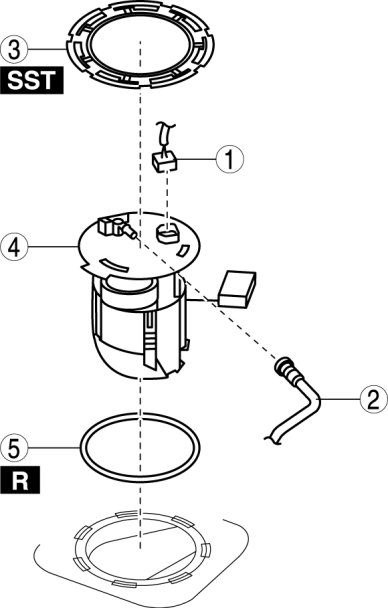 3
SST
1
4
2
5
R