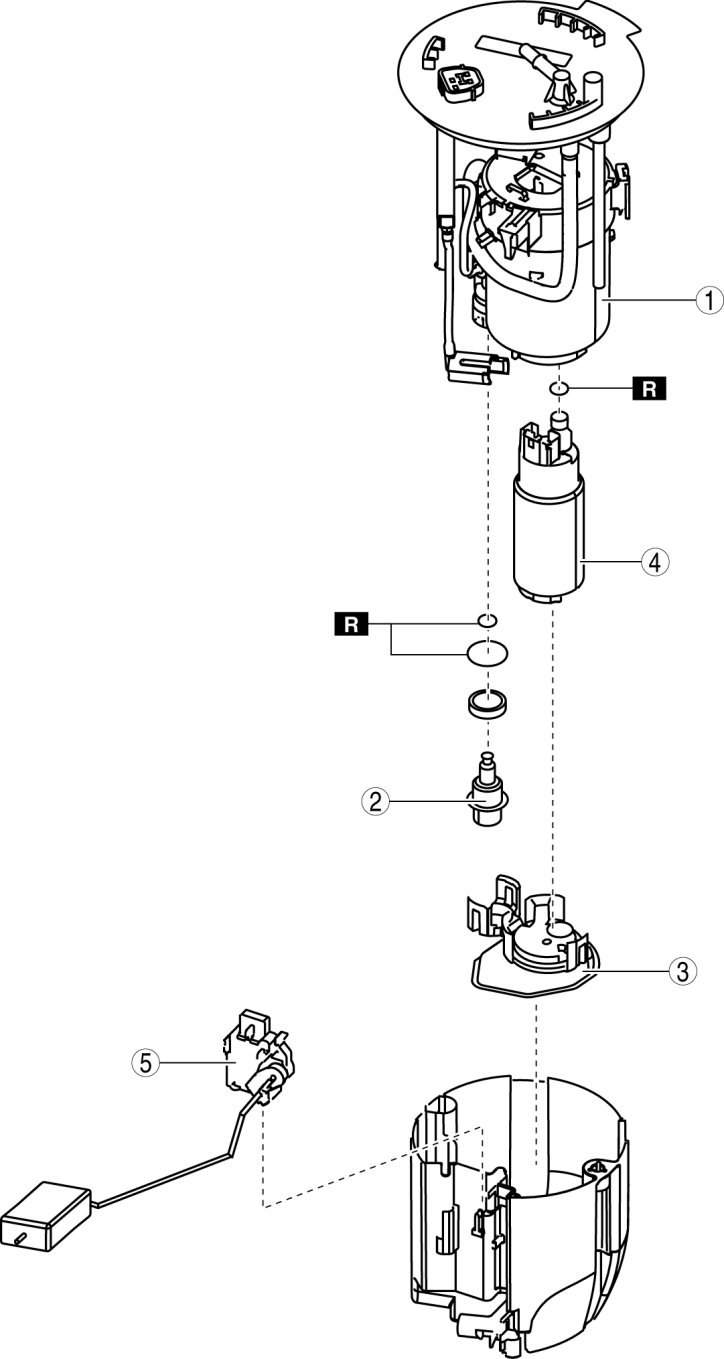 1

R

4

R

2

3

5