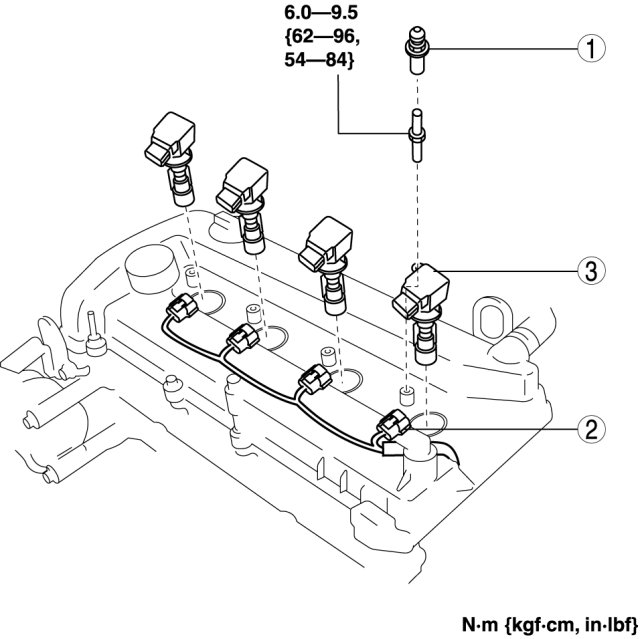 6.0—9.5
{62—96,
54—84}

1

3

2

N·m {kgf·cm, in·lbf}