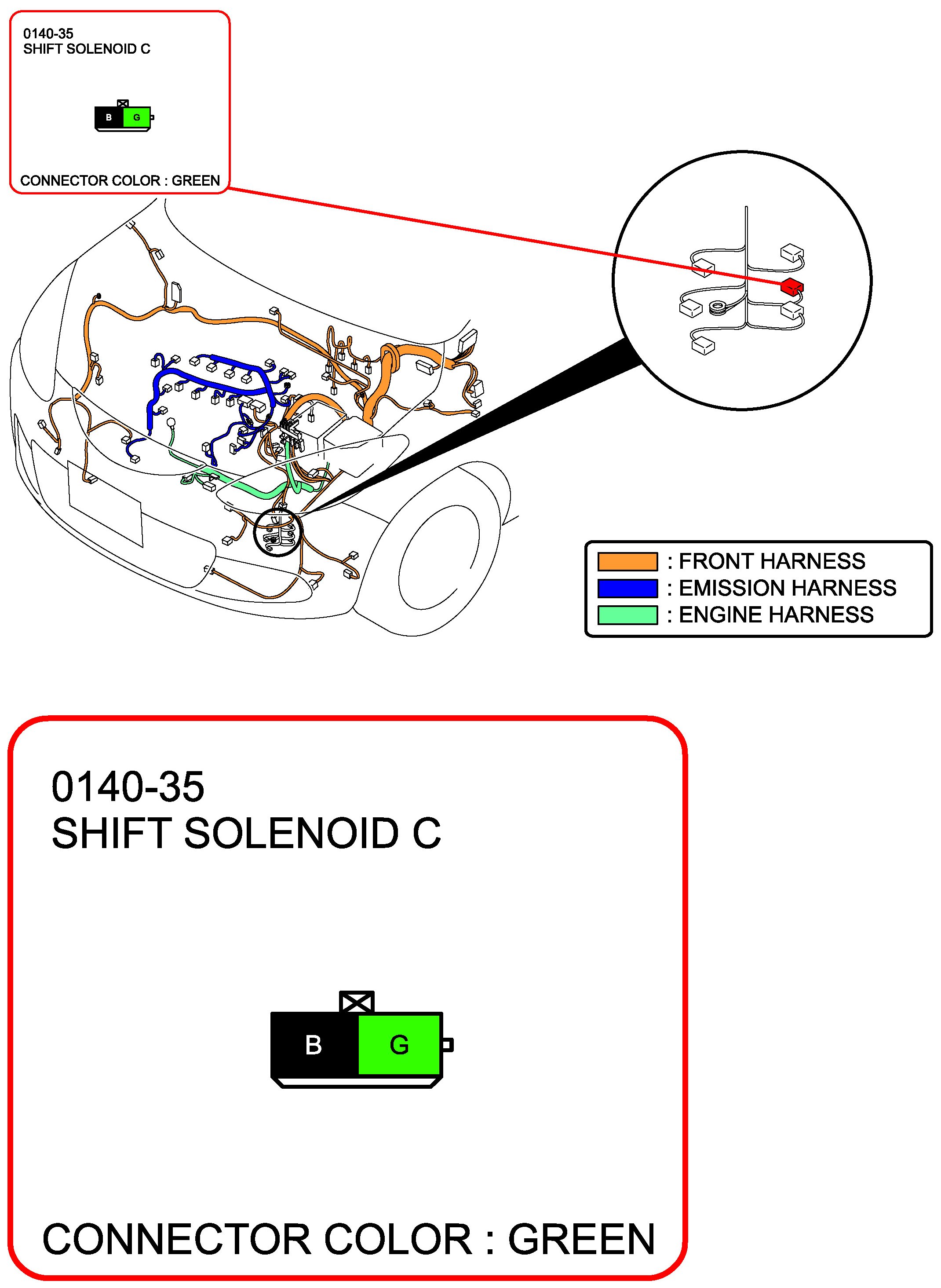 0140-35
SHIFT SOLENOID C

B G

CONNECTOR COLOR : GREEN

: FRONT HARNESS
: EMISSION HARNESS
: ENGINE HARNESS

0140-35
SHIFT SOLENOID C

B G

CONNECTOR COLOR : GREEN