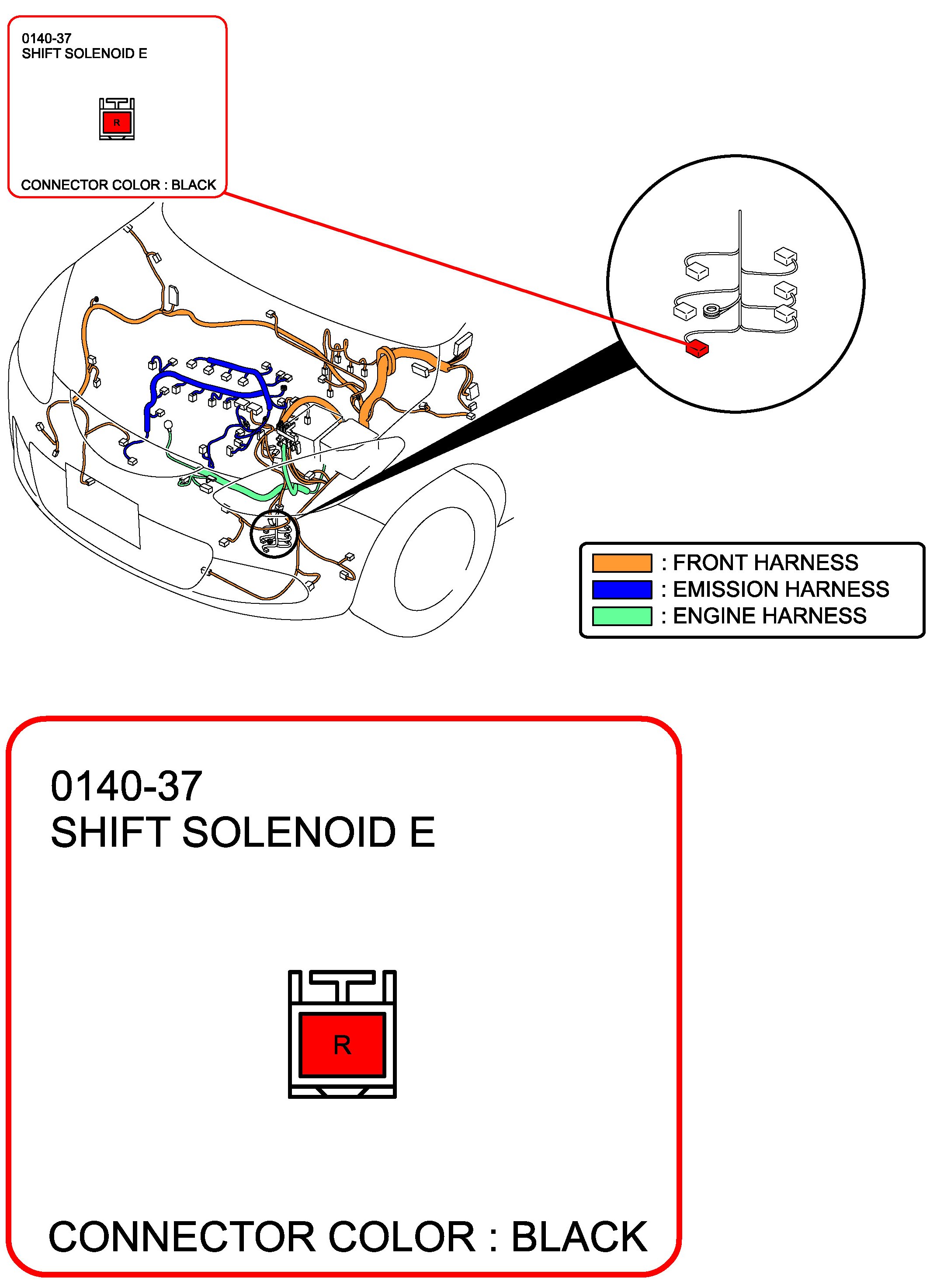 0140-37
SHIFT SOLENOID E

R

CONNECTOR COLOR : BLACK

: FRONT HARNESS
: EMISSION HARNESS
: ENGINE HARNESS

0140-37
SHIFT SOLENOID E

R

CONNECTOR COLOR : BLACK