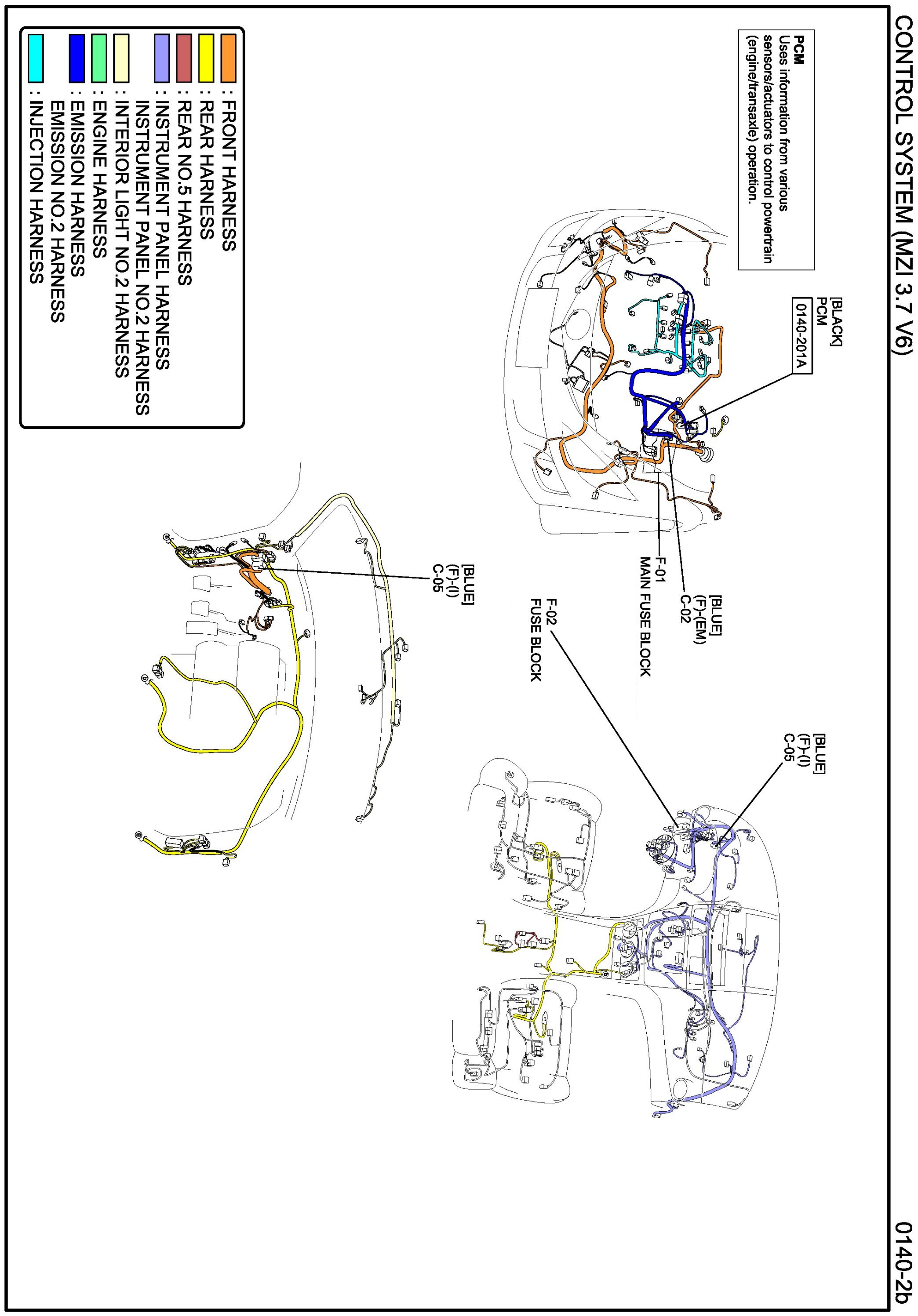 CONTROL SYSTEM (MZI 3.7 V6)

0140-2b

PCM
Uses information from various sensors/actuators to control powertrain (engine/transaxle) operation.

[BLACK]
PCM
0140-201A

[BLUE]
(F)-(EM)
C-02

F-01
MAIN FUSE BLOCK

F-02
FUSE BLOCK

[BLUE]
(F)-(I)
C-05

[BLUE]
(F)-(I)
C-05

: FRONT HARNESS
: REAR HARNESS
: REAR NO.5 HARNESS
: INSTRUMENT PANEL HARNESS
INSTRUMENT PANEL NO.2 HARNESS
: INTERIOR LIGHT NO.2 HARNESS
: ENGINE HARNESS
: EMISSION HARNESS
EMISSION NO.2 HARNESS
: INJECTION HARNESS