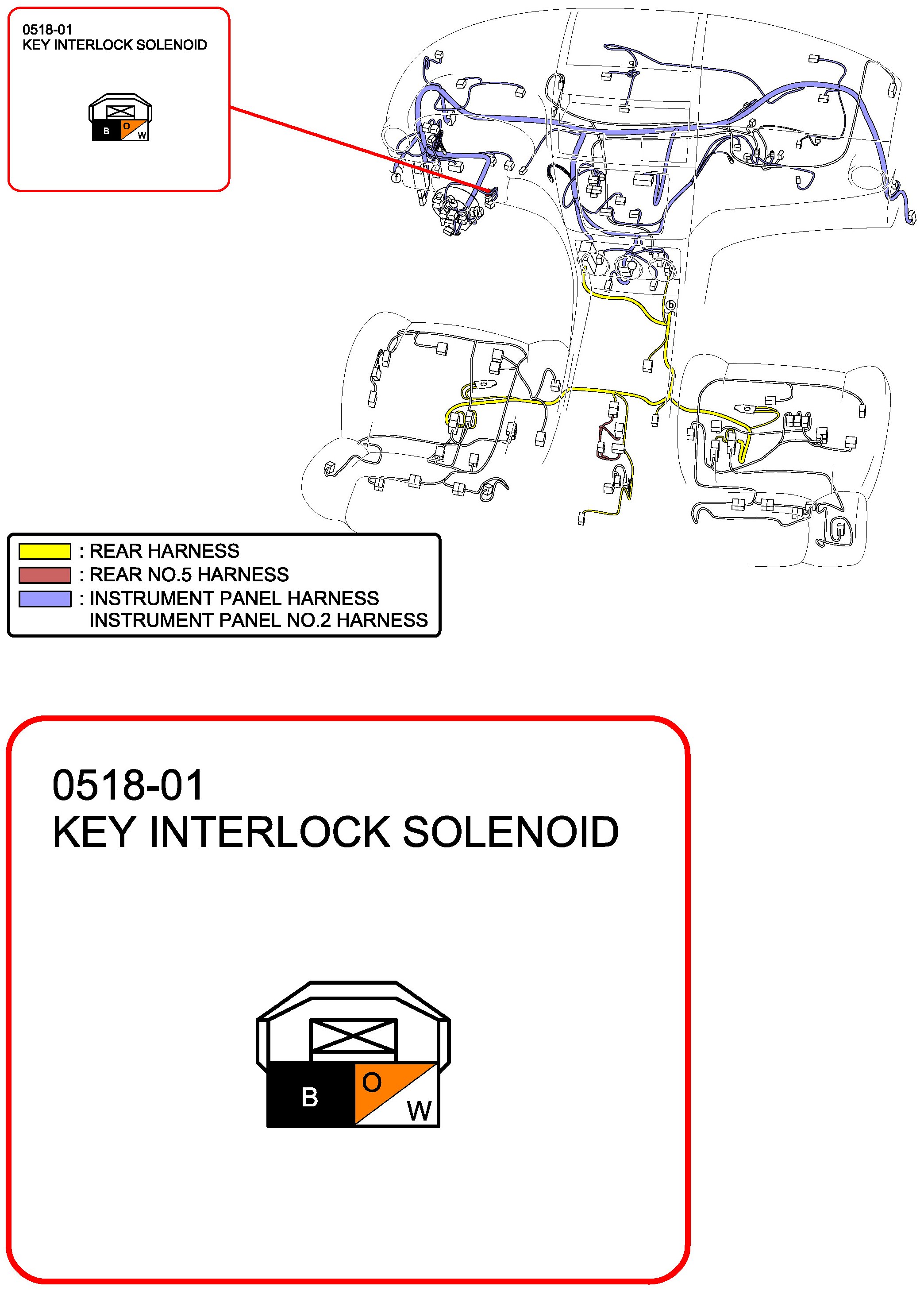 0518-01
KEY INTERLOCK SOLENOID

B O W

f

b

: REAR HARNESS
: REAR NO.5 HARNESS
: INSTRUMENT PANEL HARNESS
INSTRUMENT PANEL NO.2 HARNESS

0518-01
KEY INTERLOCK SOLENOID

B O W