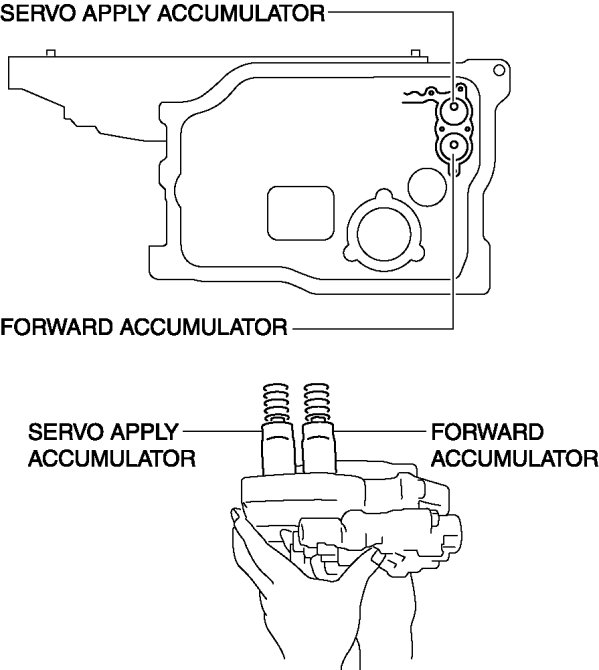 SERVO APPLY ACCUMULATOR

FORWARD ACCUMULATOR

SERVO APPLY ACCUMULATOR

FORWARD ACCUMULATOR