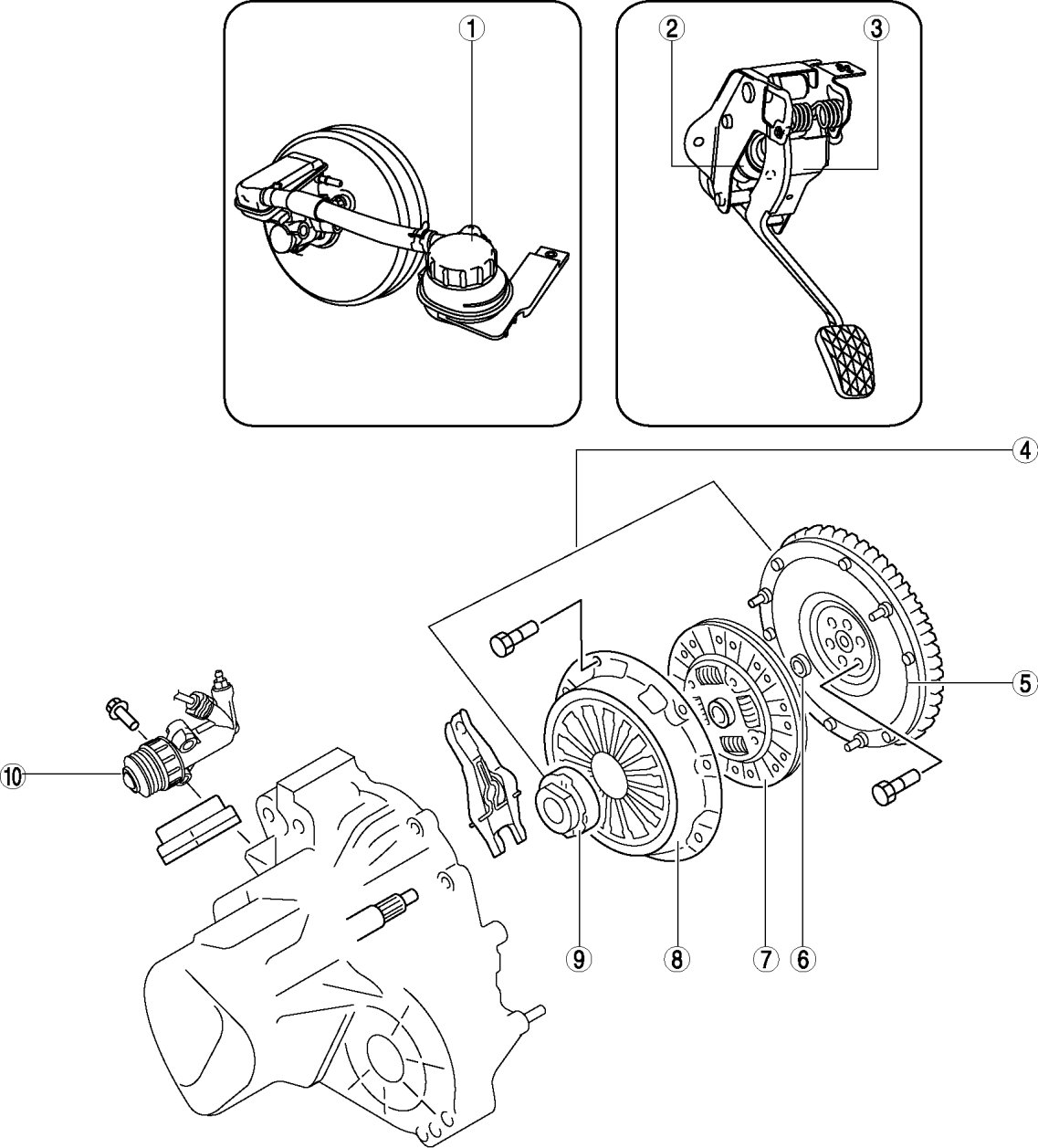 1
2
3
4
5
10
9
8
7
6