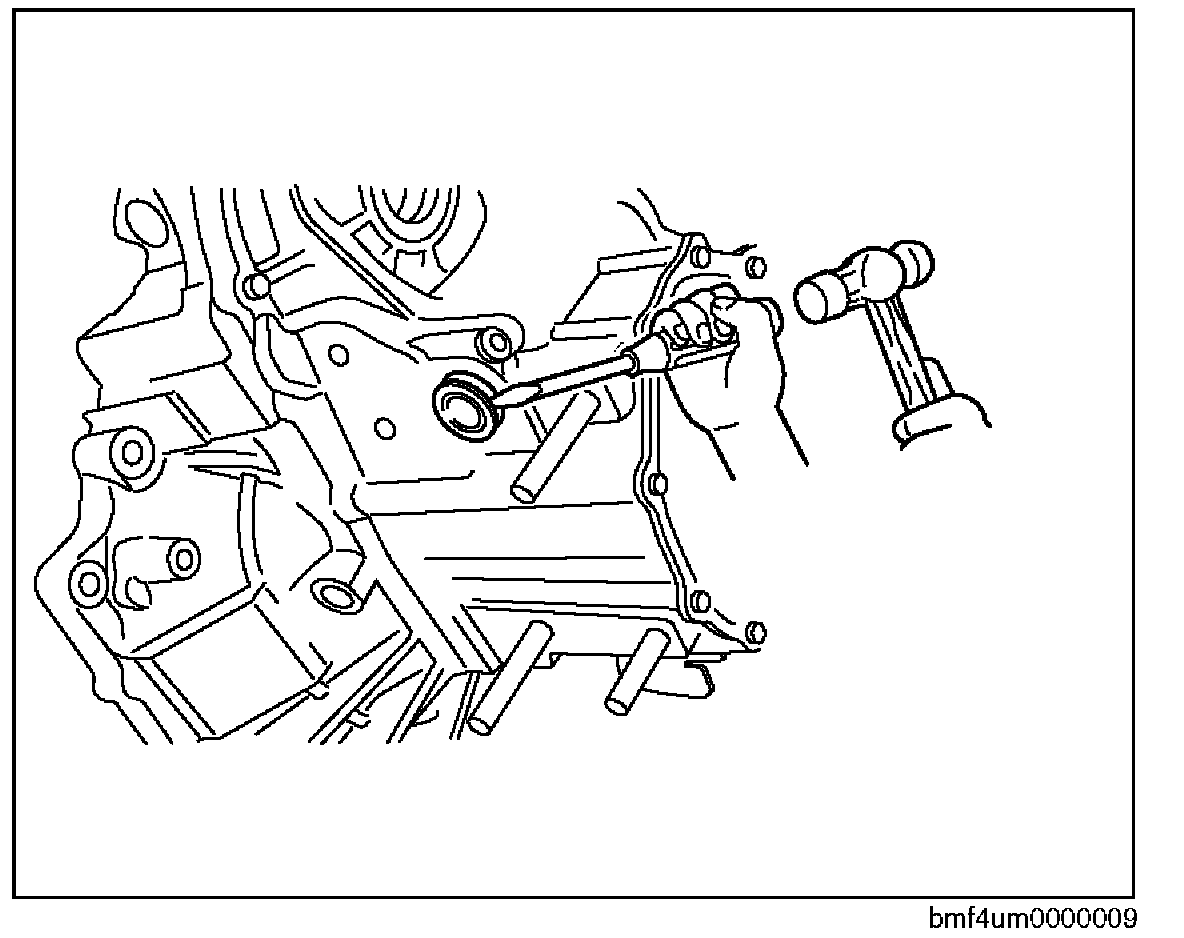 bmf4um0000009