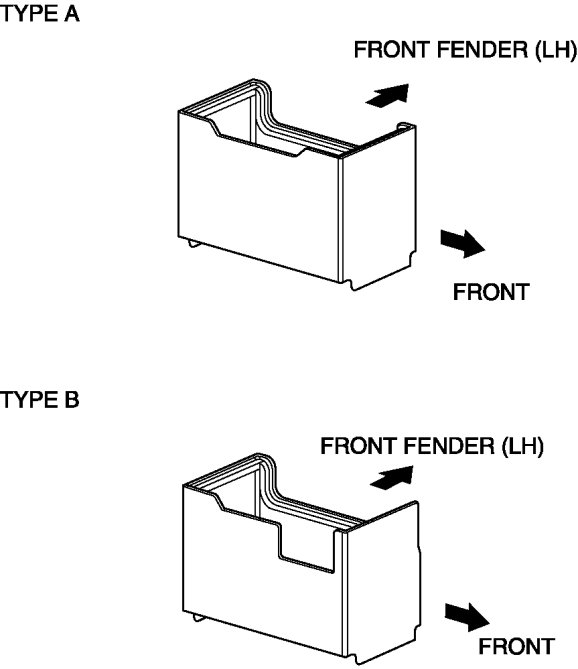 TYPE A

FRONT FENDER (LH)

FRONT

TYPE B

FRONT FENDER (LH)

FRONT