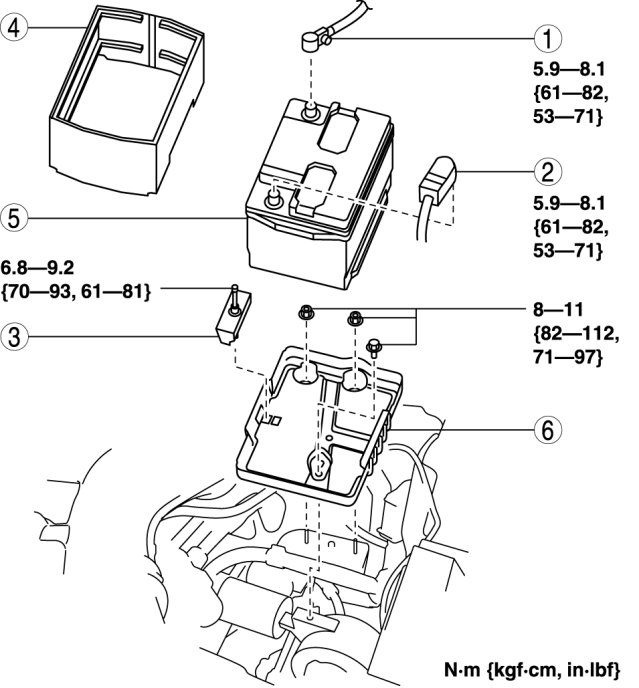 4

1

5.9—8.1
{61—82,
53—71}

2

5.9—8.1
{61—82,
53—71}

5

6.8—9.2
{70—93, 61—81}

3

8—11
{82—112,
71—97}

6

N·m {kgf·cm, in·lbf}