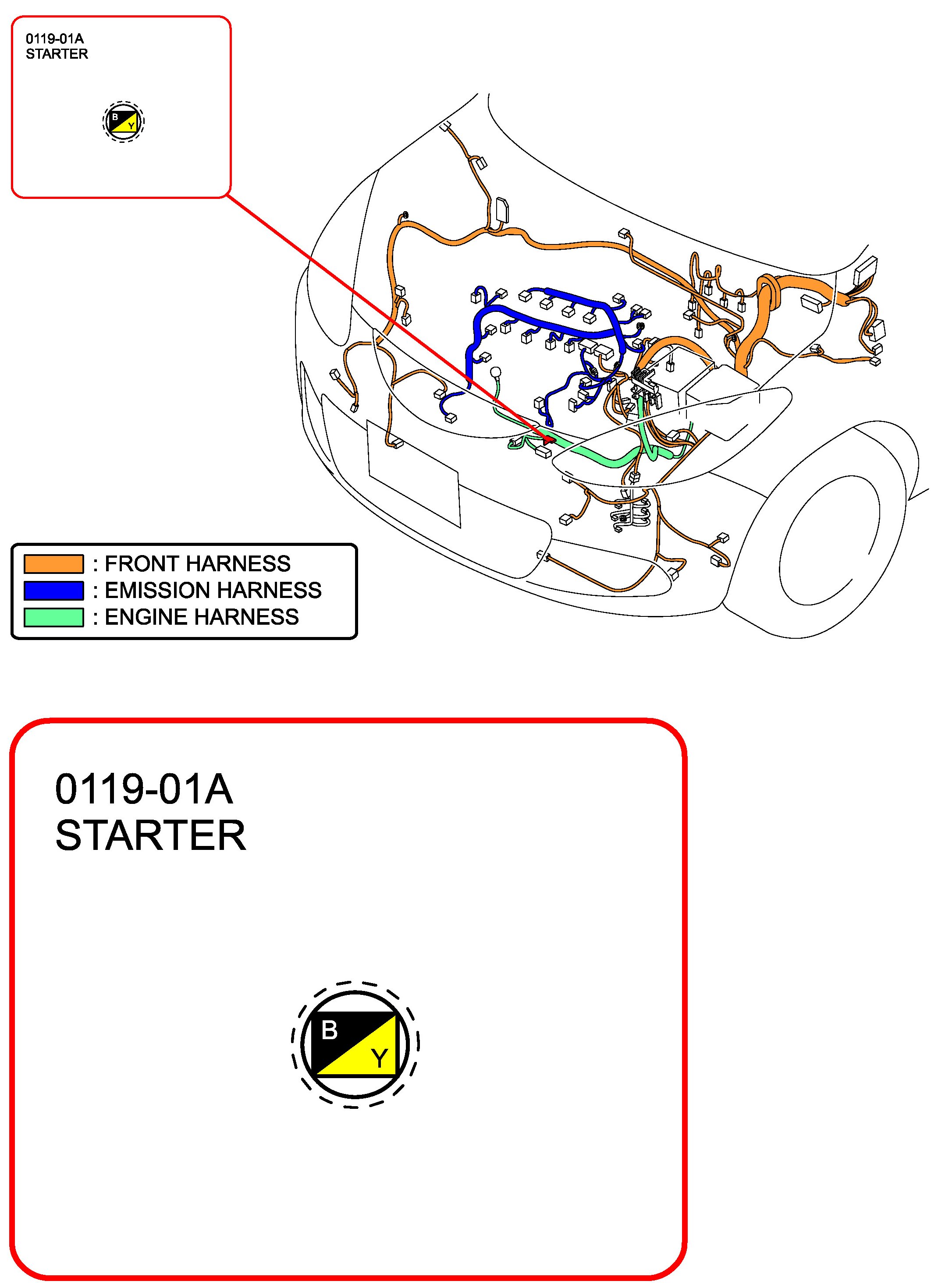 0119-01A
STARTER

B
Y

: FRONT HARNESS
: EMISSION HARNESS
: ENGINE HARNESS

0119-01A
STARTER

B
Y