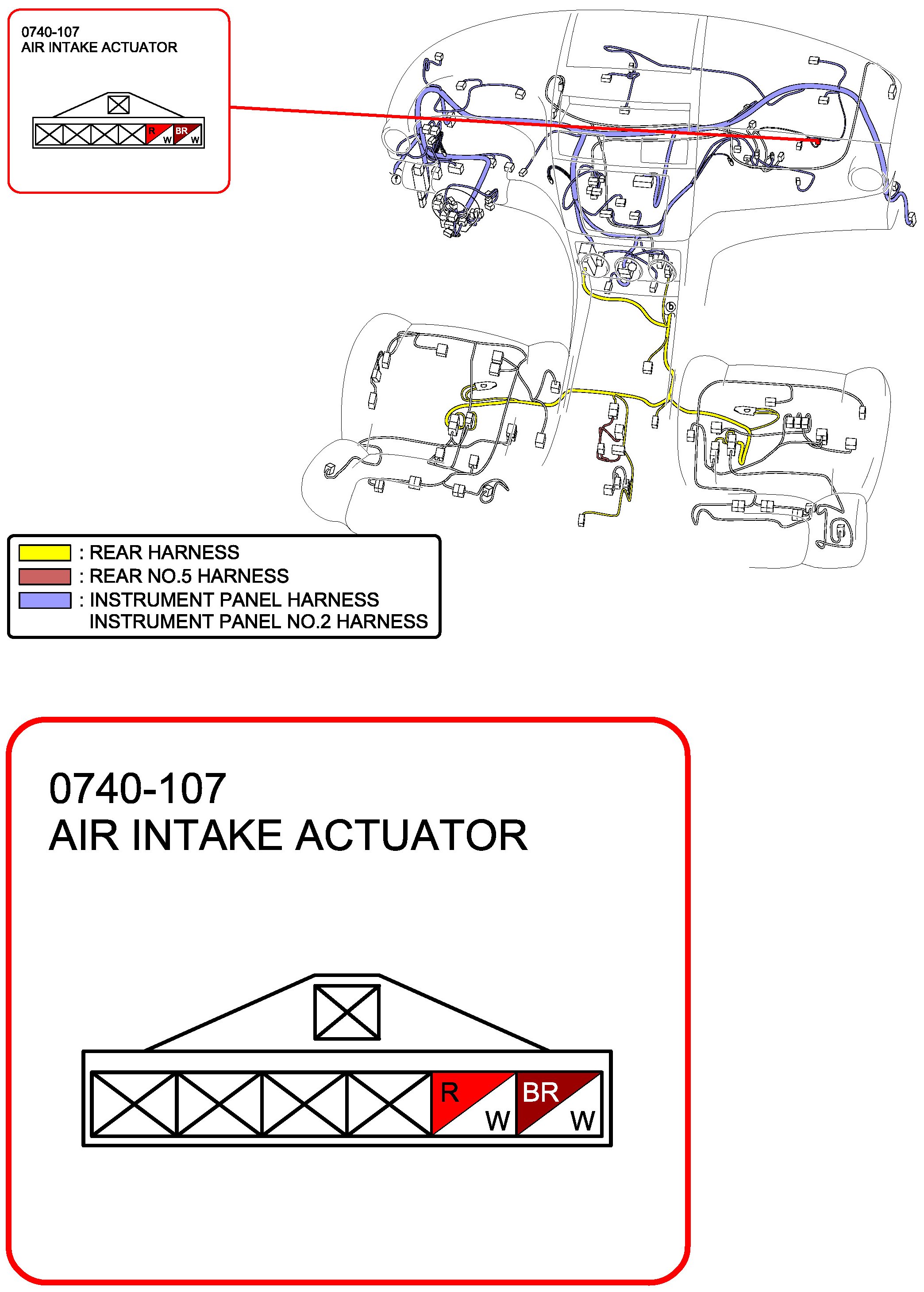 0740-107
AIR INTAKE ACTUATOR

R
W
BR
W

f

b

: REAR HARNESS
: REAR NO.5 HARNESS
: INSTRUMENT PANEL HARNESS
INSTRUMENT PANEL NO.2 HARNESS

0740-107
AIR INTAKE ACTUATOR

R
W
BR
W