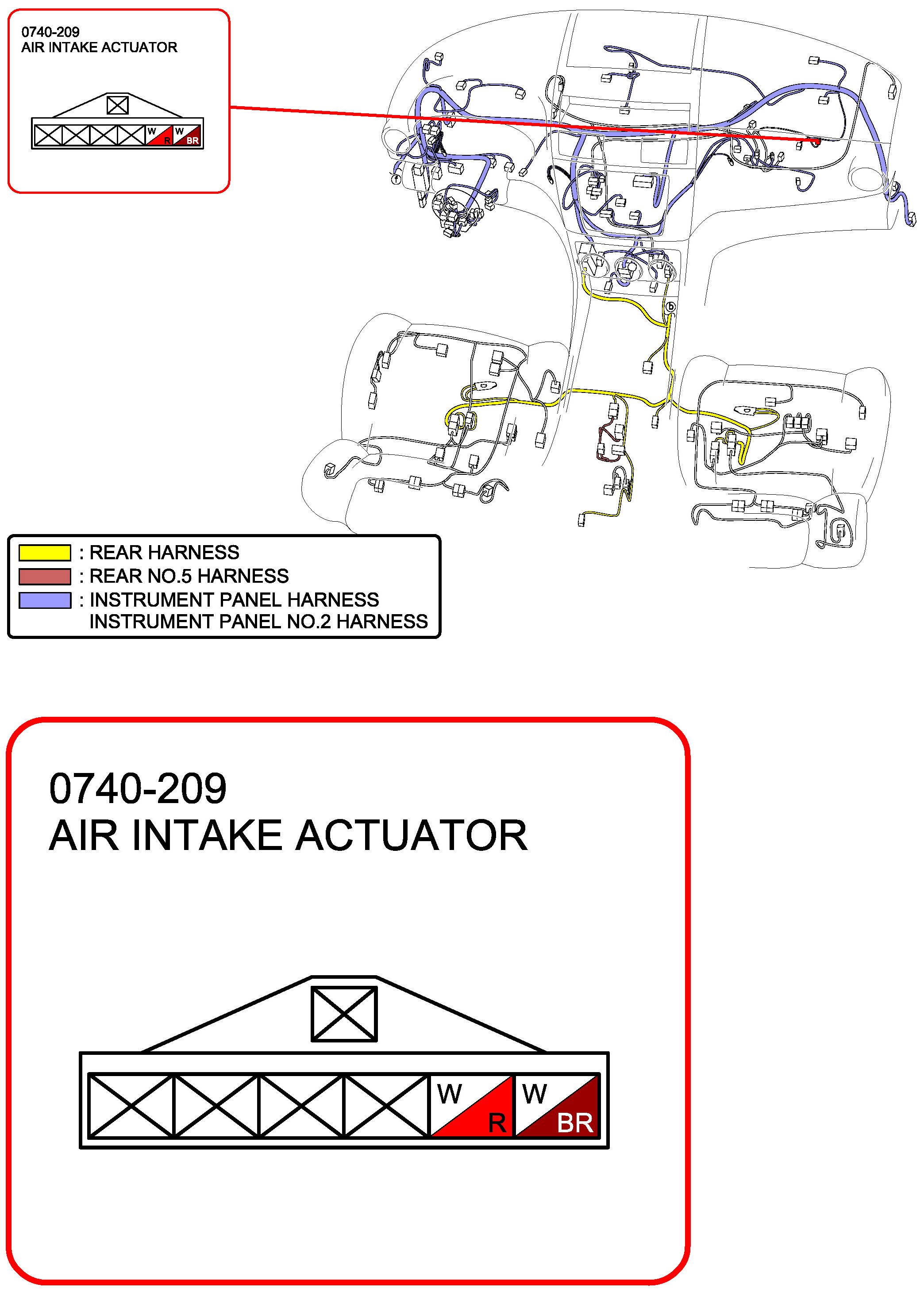 0740-209
AIR INTAKE ACTUATOR

W
R
W
BR

f

b

: REAR HARNESS
: REAR NO.5 HARNESS
: INSTRUMENT PANEL HARNESS
INSTRUMENT PANEL NO.2 HARNESS

0740-209
AIR INTAKE ACTUATOR

W
R
W
BR