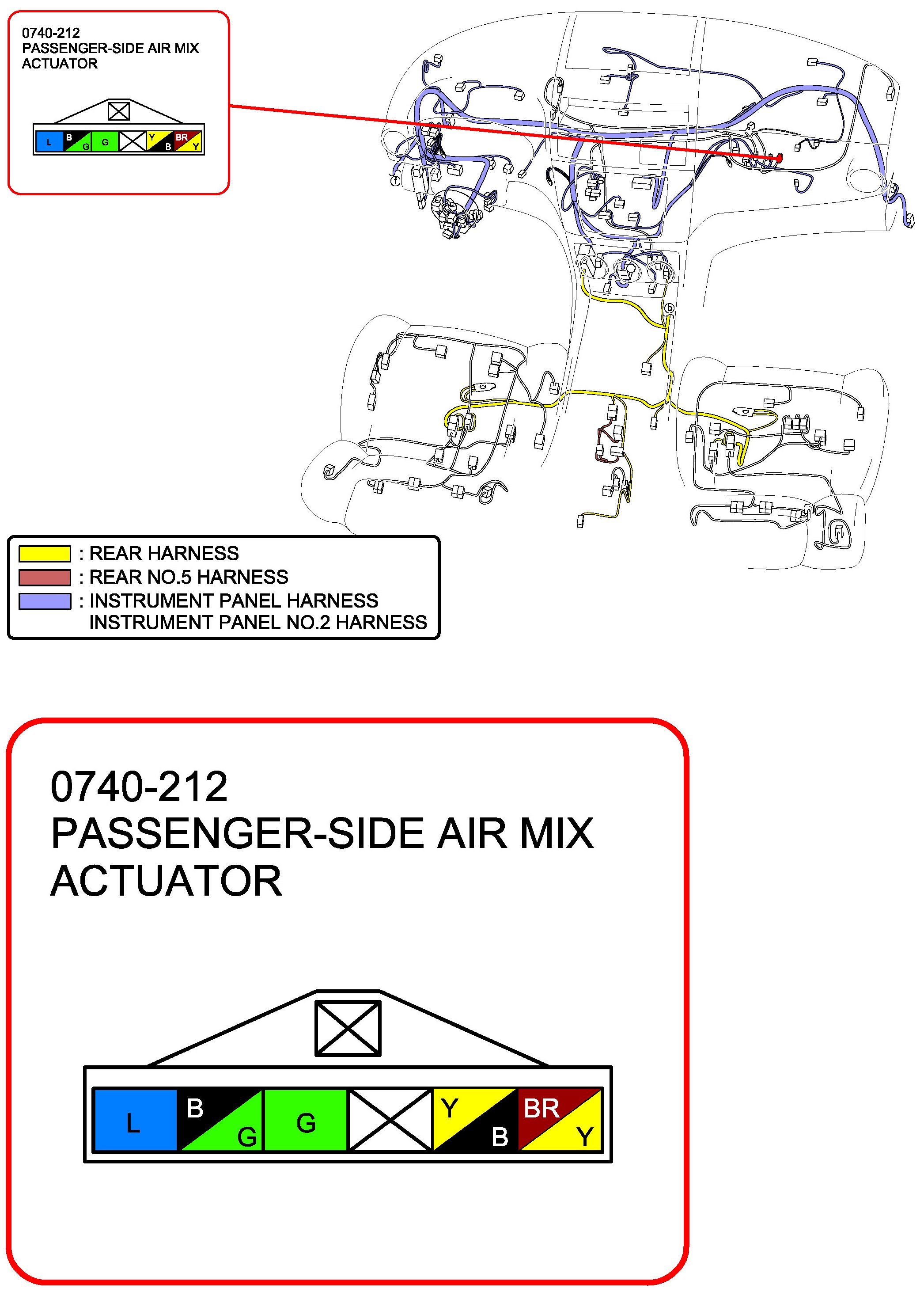 0740-212
PASSENGER-SIDE AIR MIX ACTUATOR

L B G G Y B BR Y

f

b

: REAR HARNESS
: REAR NO.5 HARNESS
: INSTRUMENT PANEL HARNESS
INSTRUMENT PANEL NO.2 HARNESS

0740-212
PASSENGER-SIDE AIR MIX ACTUATOR

L B G G Y B BR Y