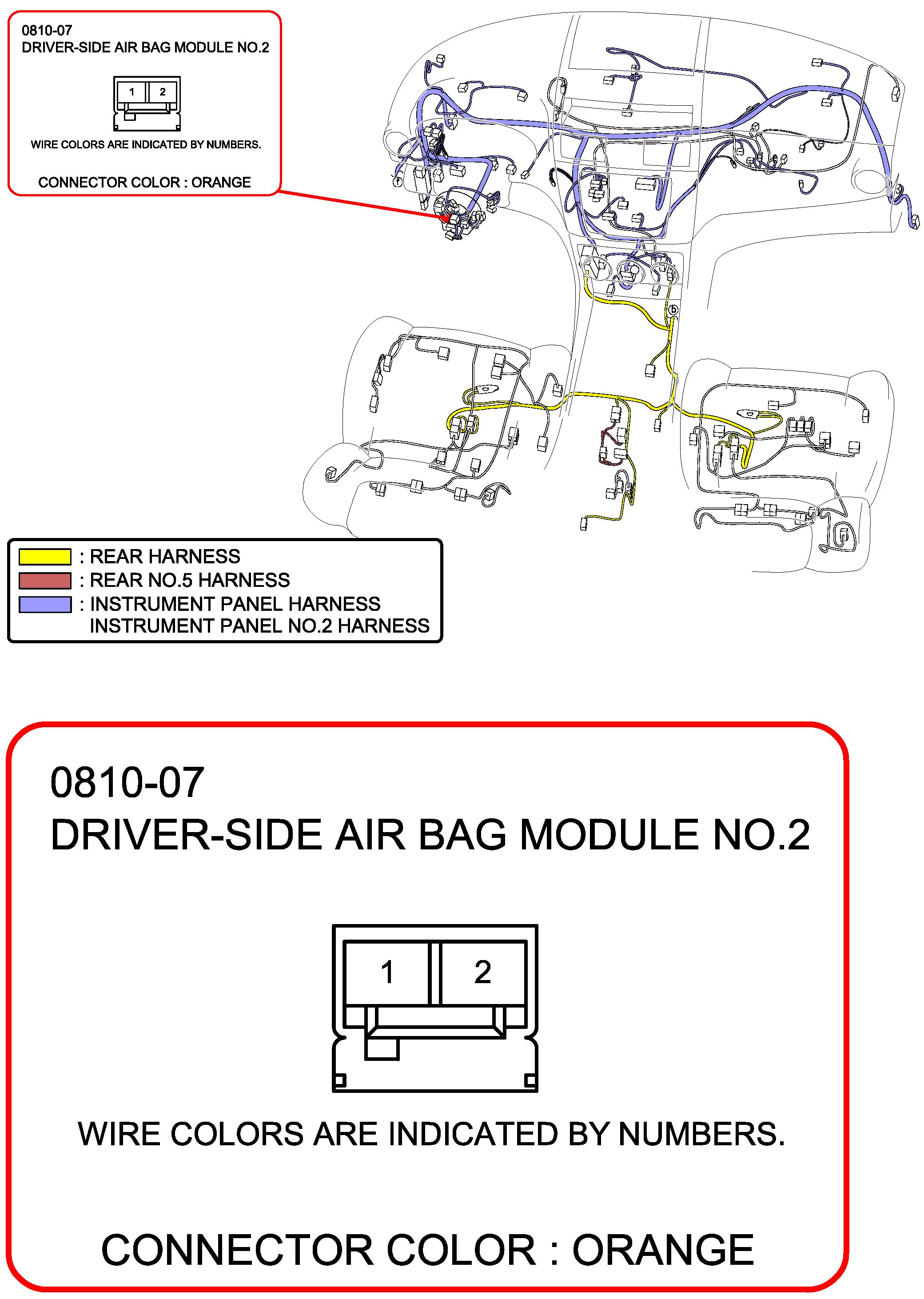 0810-07
DRIVER-SIDE AIR BAG MODULE NO.2

1 2

WIRE COLORS ARE INDICATED BY NUMBERS.

CONNECTOR COLOR : ORANGE

f

b

: REAR HARNESS
: REAR NO.5 HARNESS
: INSTRUMENT PANEL HARNESS
INSTRUMENT PANEL NO.2 HARNESS

0810-07
DRIVER-SIDE AIR BAG MODULE NO.2

1 2

WIRE COLORS ARE INDICATED BY NUMBERS.

CONNECTOR COLOR : ORANGE