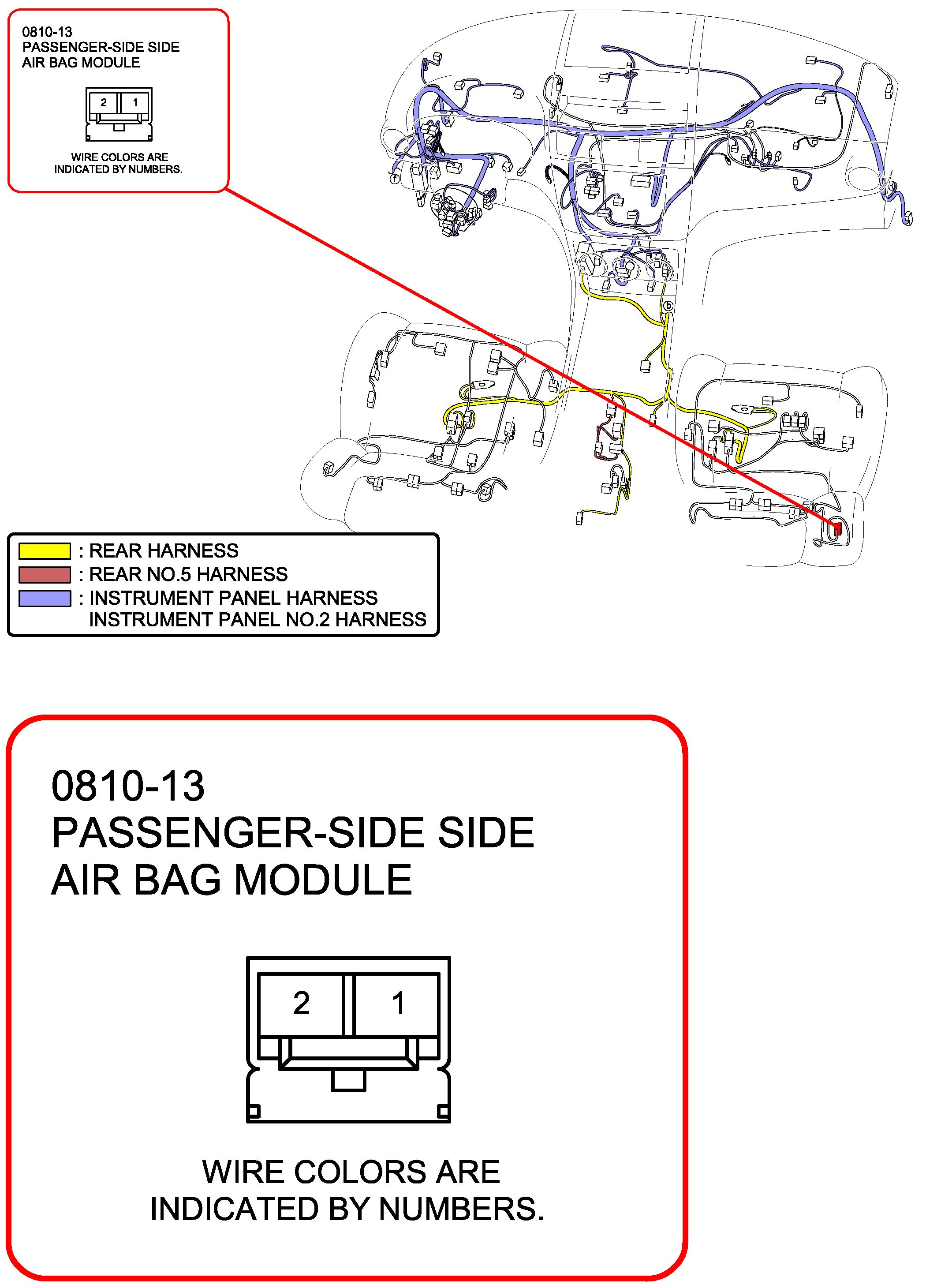 0810-13
PASSENGER-SIDE SIDE
AIR BAG MODULE

2 1

WIRE COLORS ARE
INDICATED BY NUMBERS.

f

b

: REAR HARNESS
: REAR NO.5 HARNESS
: INSTRUMENT PANEL HARNESS
INSTRUMENT PANEL NO.2 HARNESS

0810-13
PASSENGER-SIDE SIDE
AIR BAG MODULE

2 1

WIRE COLORS ARE
INDICATED BY NUMBERS.