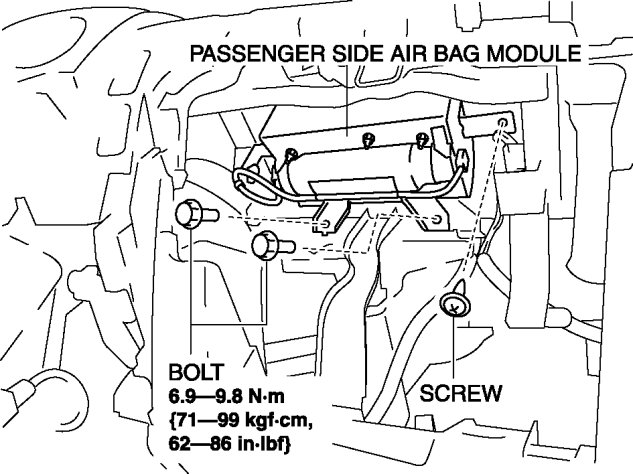 PASSENGER SIDE AIR BAG MODULE

BOLT
6.9—9.8 N·m
{71—99 kgf·cm,
62—86 in·lbf}

SCREW