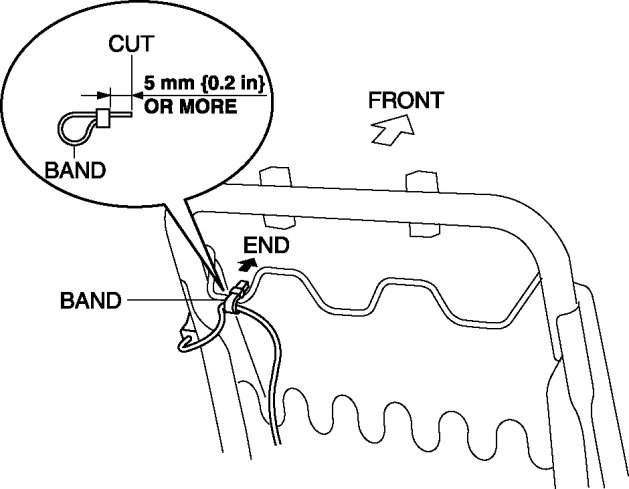 CUT
5 mm {0.2 in}
OR MORE
BAND
FRONT
END
BAND