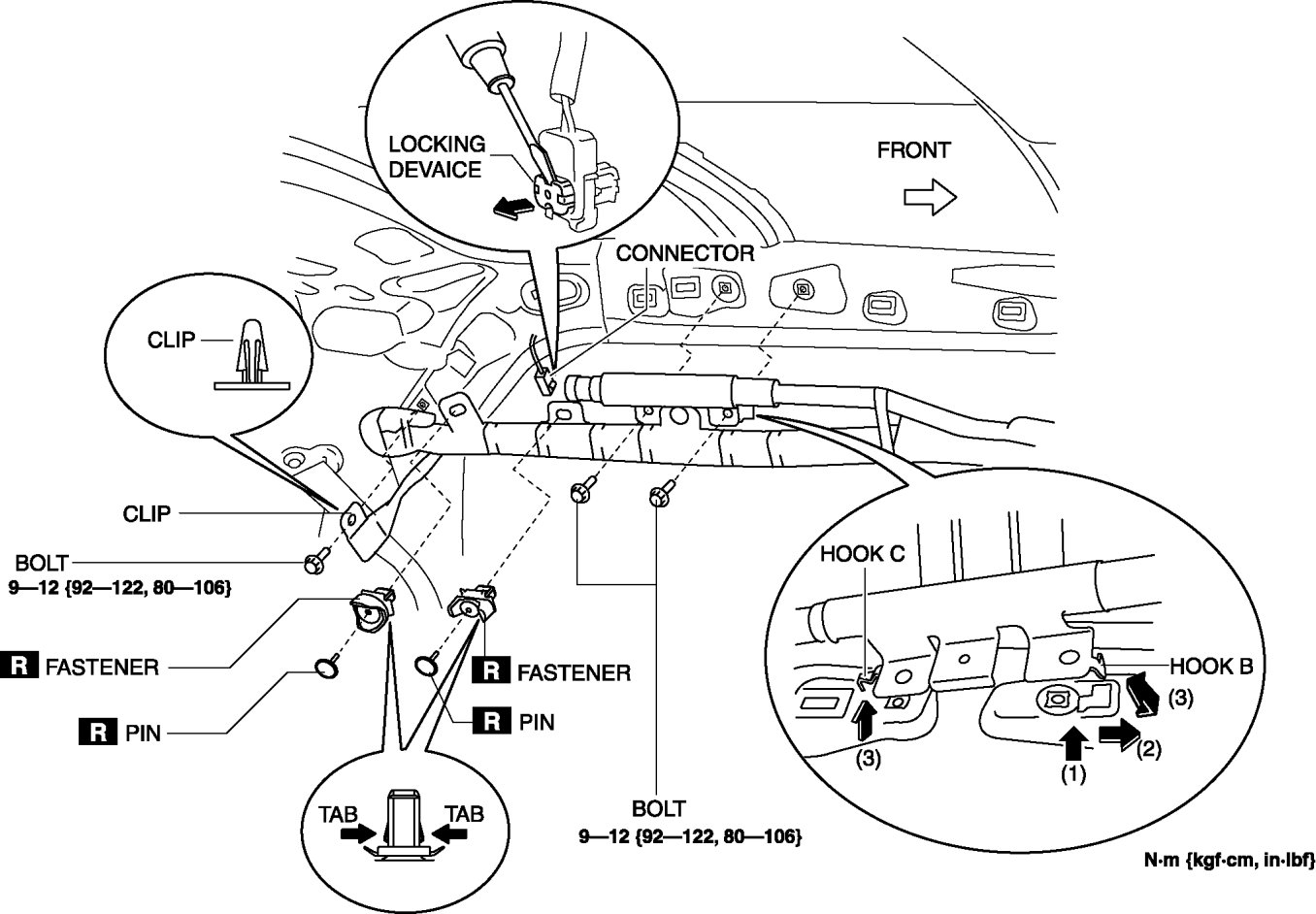 LOCKING DEVAICE

FRONT

CONNECTOR

CLIP

CLIP

BOLT
9—12 {92—122, 80—106}

R FASTENER

R PIN

R FASTENER

R PIN

TAB TAB

BOLT
9—12 {92—122, 80—106}

HOOK C

HOOK B

(3)

(3)

(1)

(2)

N·m {kgf·cm, in·lbf}