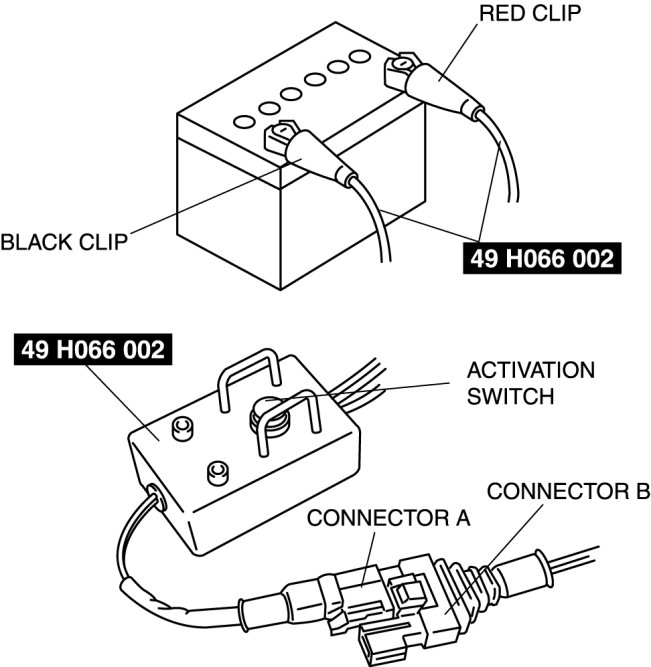 RED CLIP

BLACK CLIP

49 H066 002

49 H066 002

ACTIVATION SWITCH

CONNECTOR B

CONNECTOR A