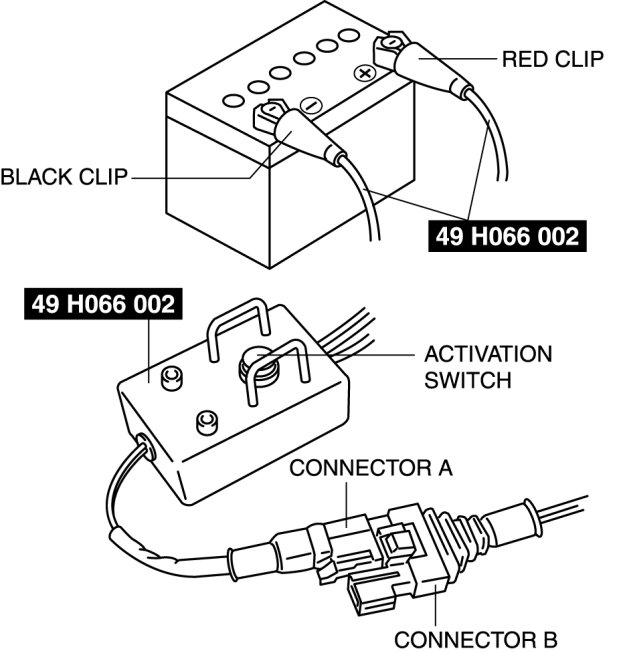 RED CLIP

BLACK CLIP

49 H066 002

49 H066 002

ACTIVATION SWITCH

CONNECTOR A

CONNECTOR B