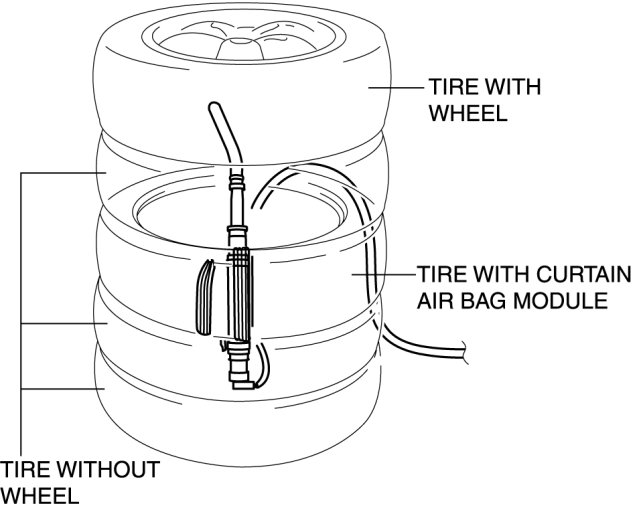 TIRE WITH WHEEL

TIRE WITH CURTAIN AIR BAG MODULE

TIRE WITHOUT WHEEL