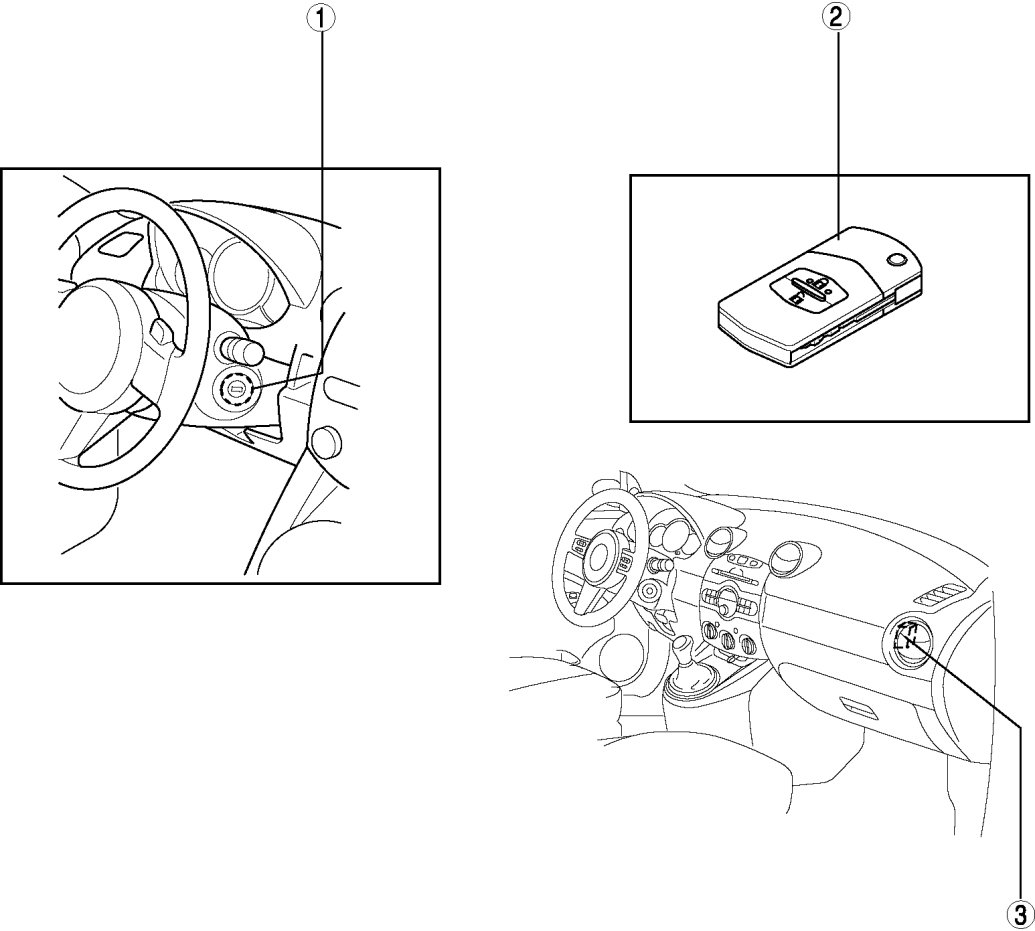 ①

②

③