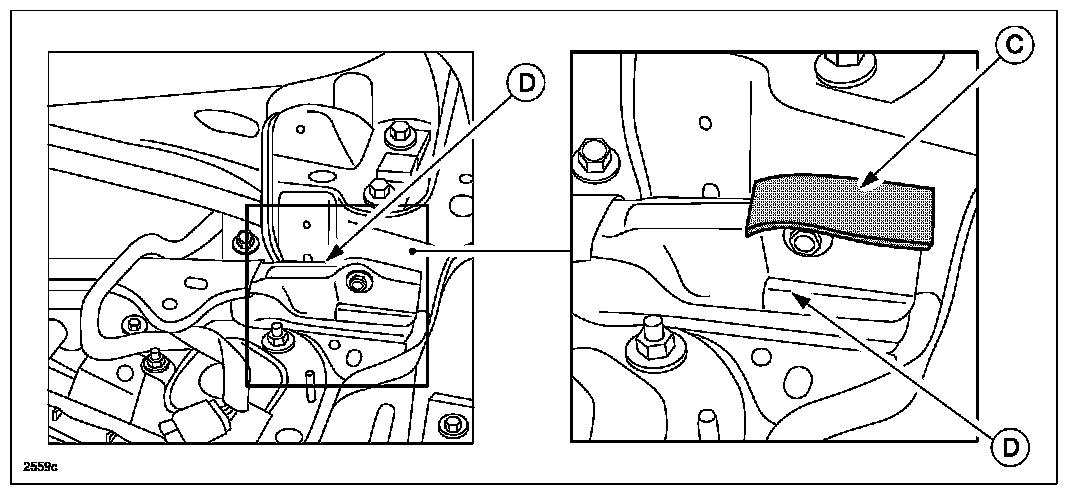 D

C

D

2559c