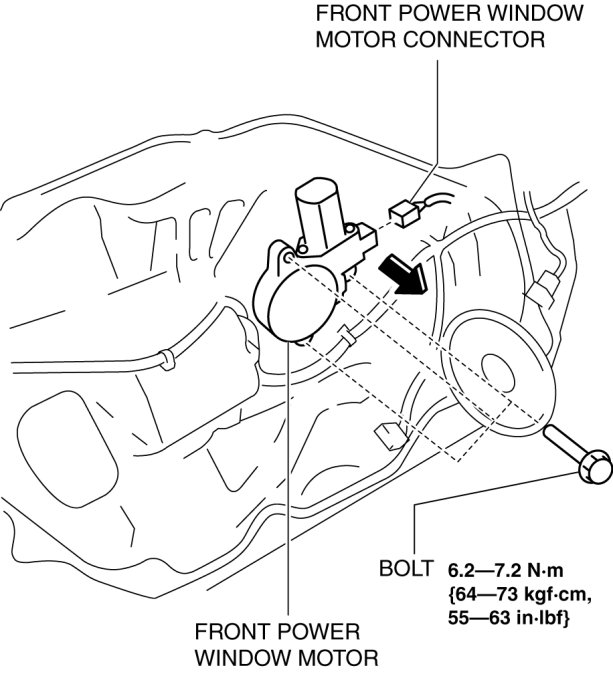 FRONT POWER WINDOW MOTOR CONNECTOR

BOLT 6.2—7.2 N·m {64—73 kgf·cm, 55—63 in·lbf}

FRONT POWER WINDOW MOTOR