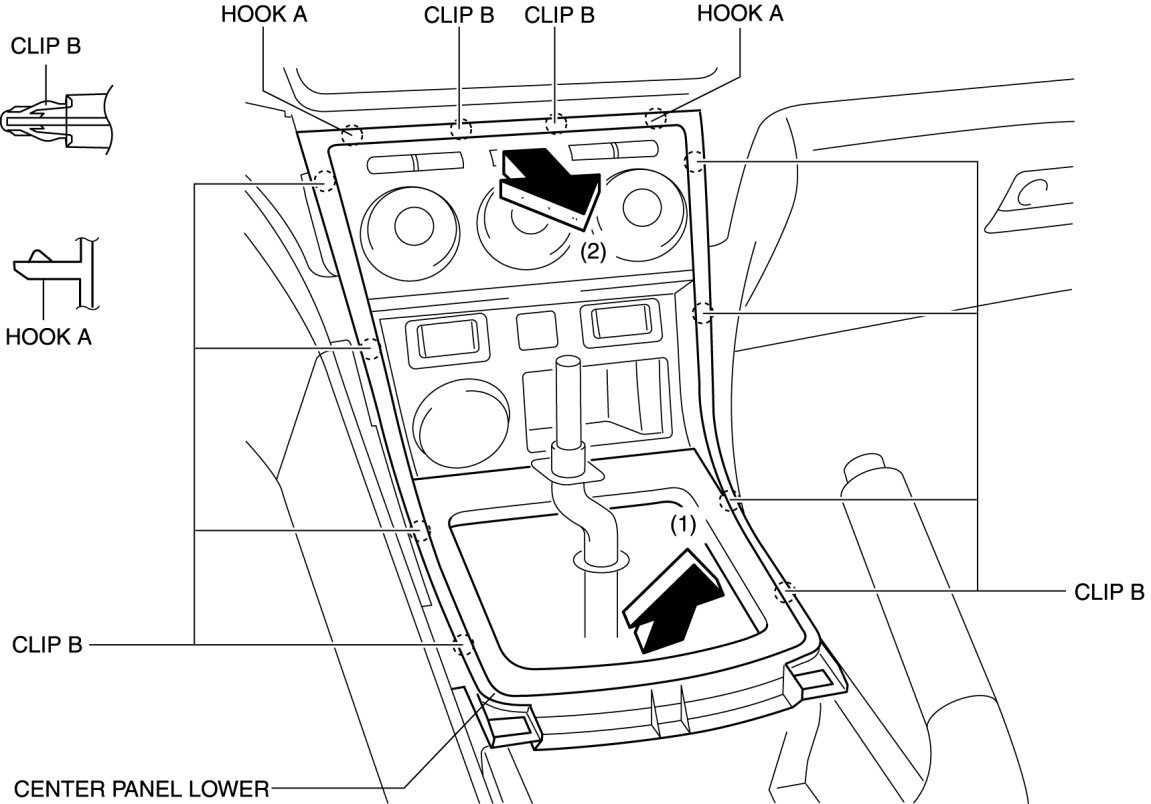 CLIP B

HOOK A

HOOK A

CLIP B

CLIP B

HOOK A

(2)

(1)

CLIP B

CLIP B

CENTER PANEL LOWER