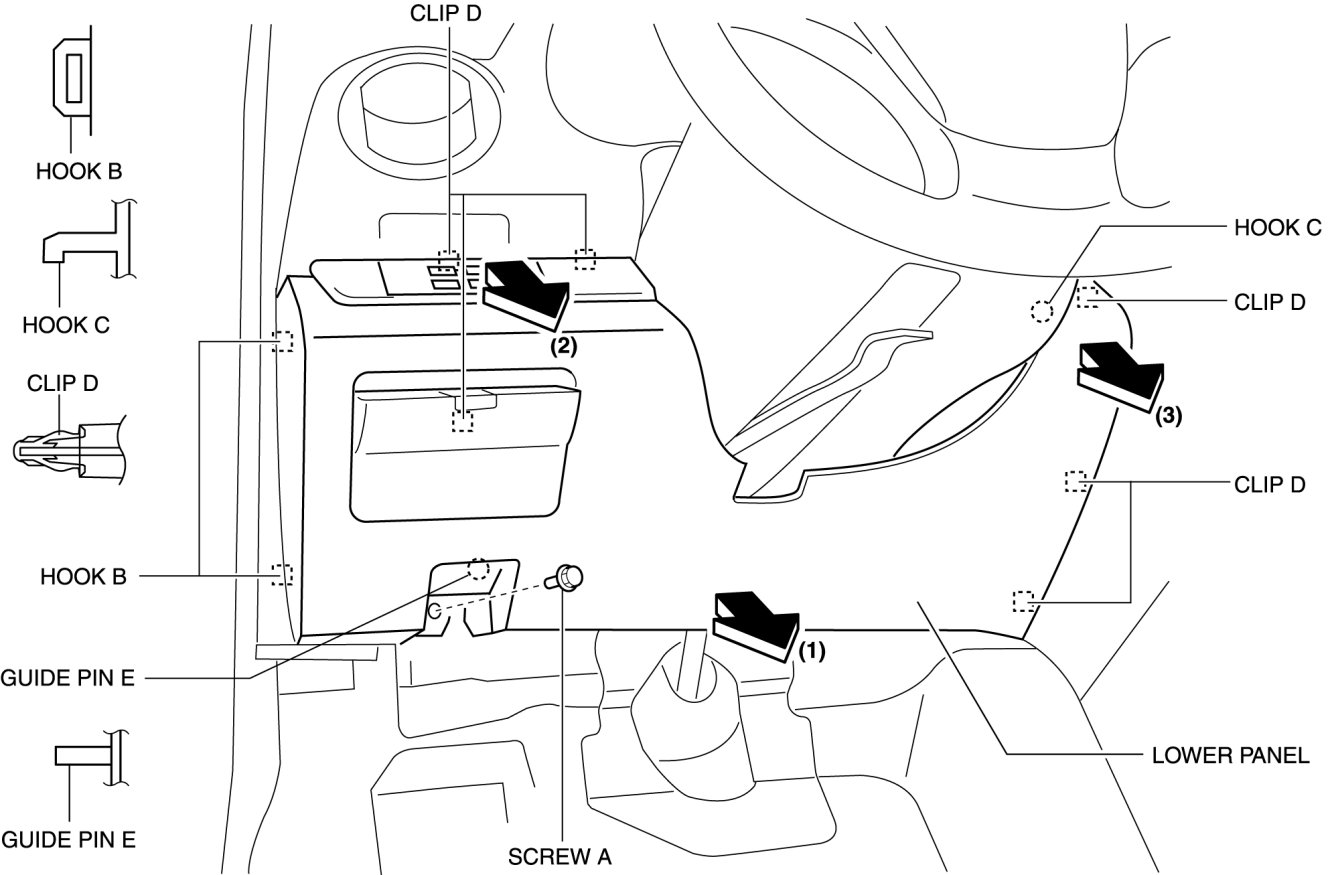 CLIP D

HOOK B

HOOK C

CLIP D

HOOK C

CLIP D

(2)

(3)

CLIP D

HOOK B

GUIDE PIN E

(1)

LOWER PANEL

GUIDE PIN E

SCREW A