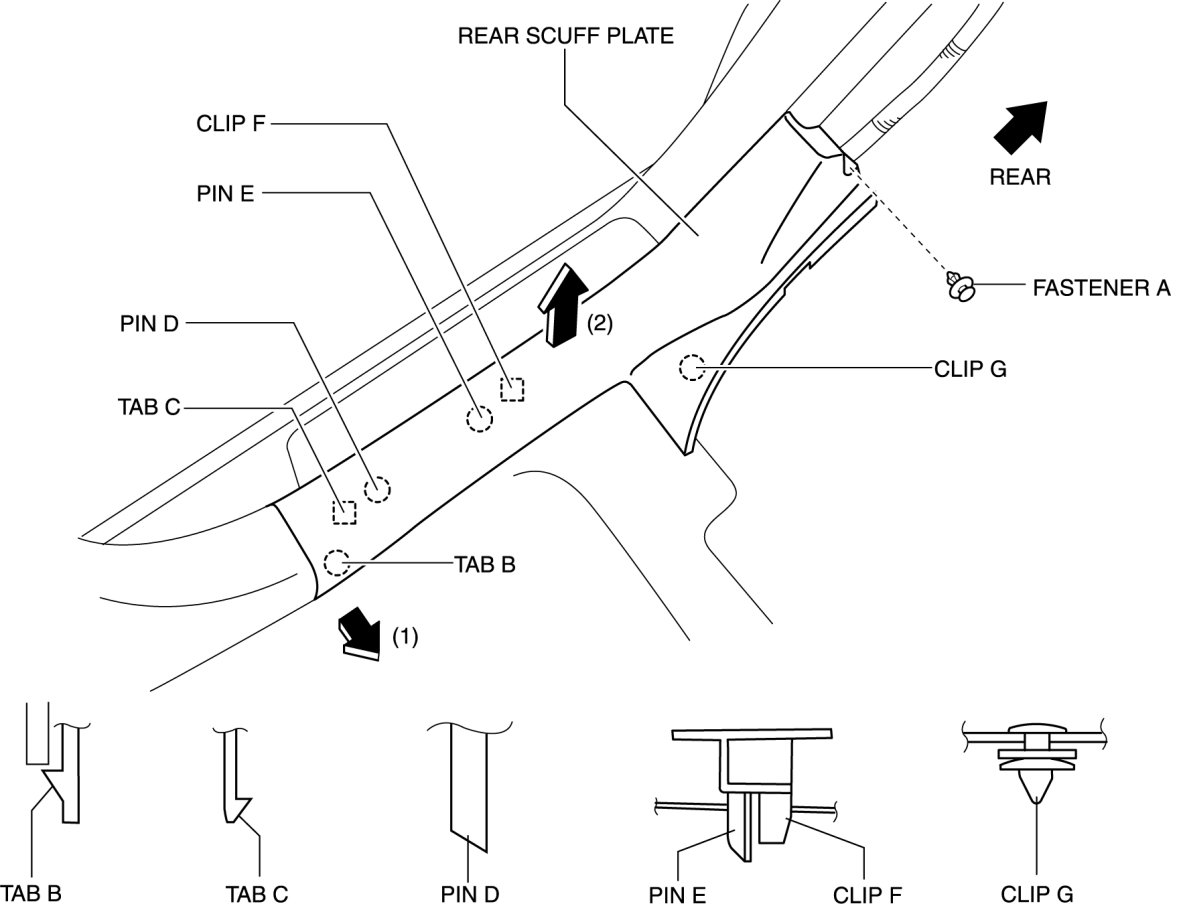 REAR SCUFF PLATE

CLIP F

PIN E

REAR

FASTENER A

PIN D

(2)

CLIP G

TAB C

TAB B

(1)

TAB B

TAB C

PIN D

PIN E

CLIP F

CLIP G