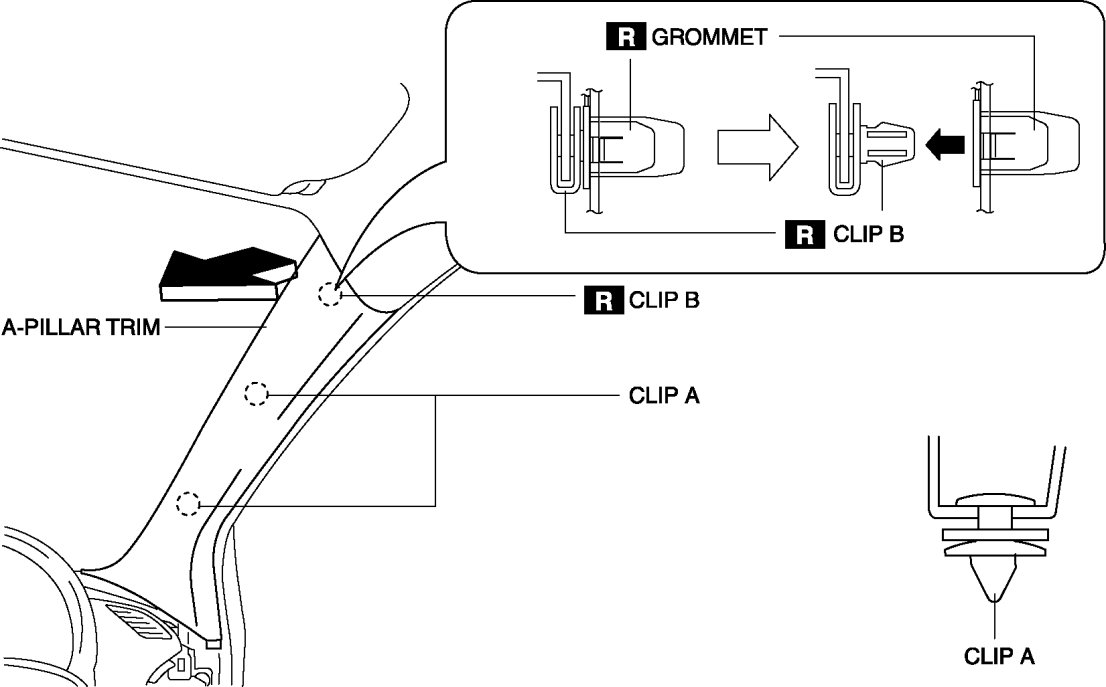 R GROMMET

R CLIP B

R CLIP B

A-PILLAR TRIM

CLIP A

CLIP A