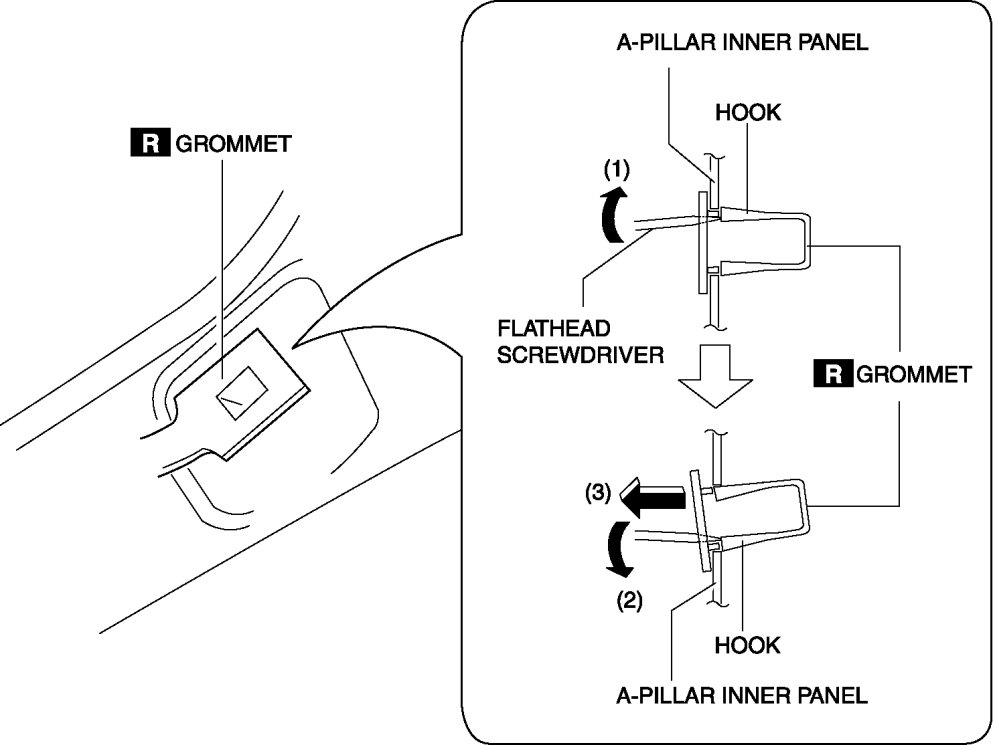 R GROMMET

A-PILLAR INNER PANEL

HOOK

(1)

FLATHEAD SCREWDRIVER

R GROMMET

(3)

(2)

HOOK

A-PILLAR INNER PANEL