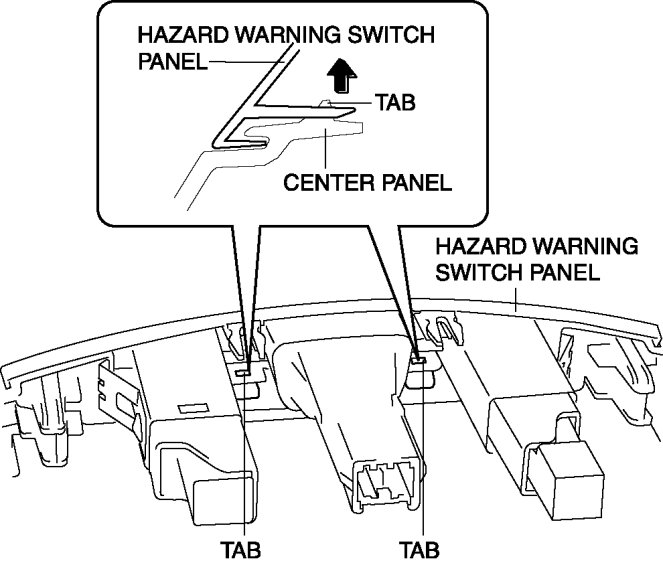 HAZARD WARNING SWITCH PANEL

TAB

CENTER PANEL

HAZARD WARNING SWITCH PANEL

TAB

TAB