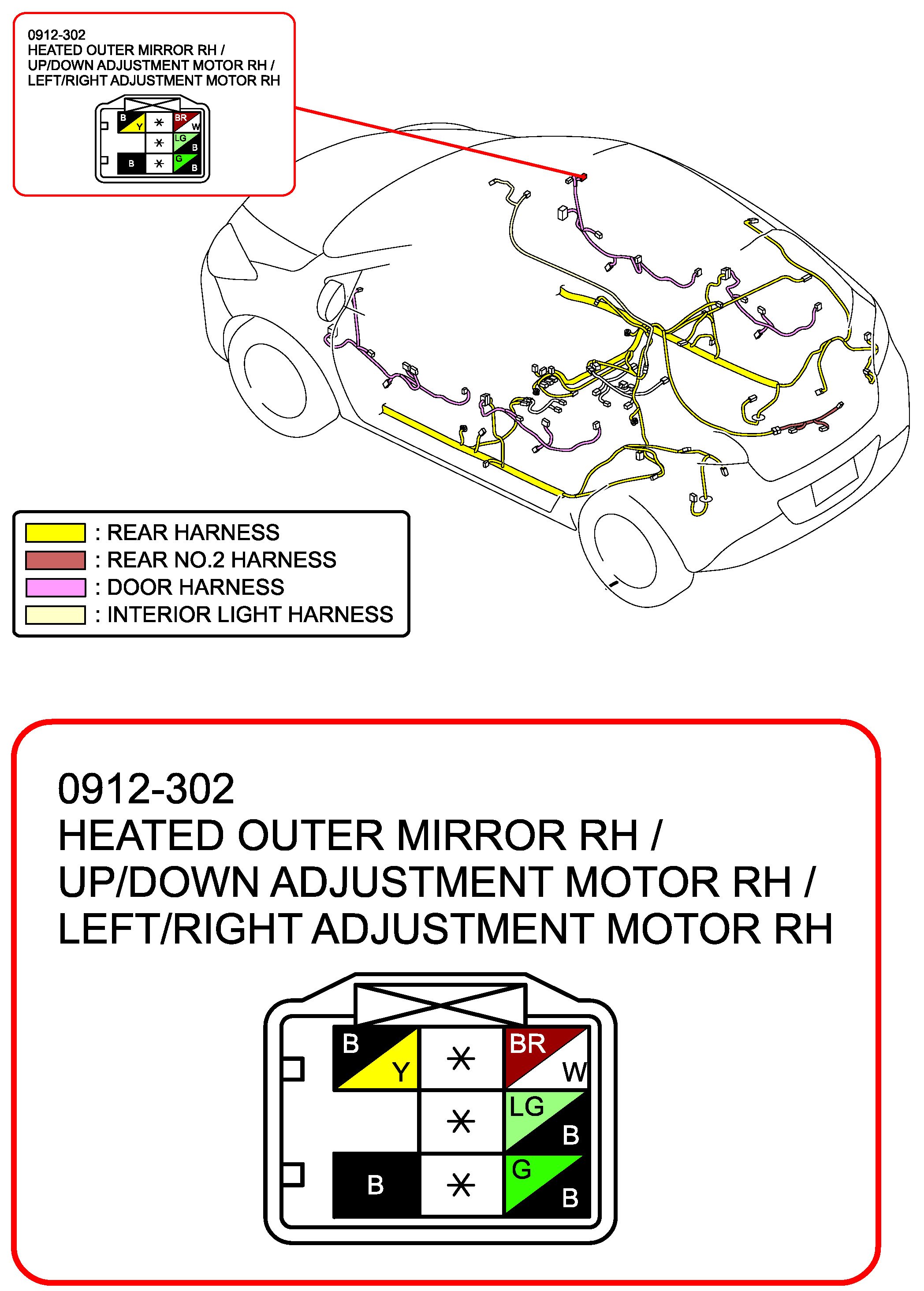 0912-302
HEATED OUTER MIRROR RH /
UP/DOWN ADJUSTMENT MOTOR RH /
LEFT/RIGHT ADJUSTMENT MOTOR RH

B Y * BR W
* LG B
B * G B

: REAR HARNESS
: REAR NO.2 HARNESS
: DOOR HARNESS
: INTERIOR LIGHT HARNESS

0912-302
HEATED OUTER MIRROR RH /
UP/DOWN ADJUSTMENT MOTOR RH /
LEFT/RIGHT ADJUSTMENT MOTOR RH

B Y * BR W
* LG B
B * G B