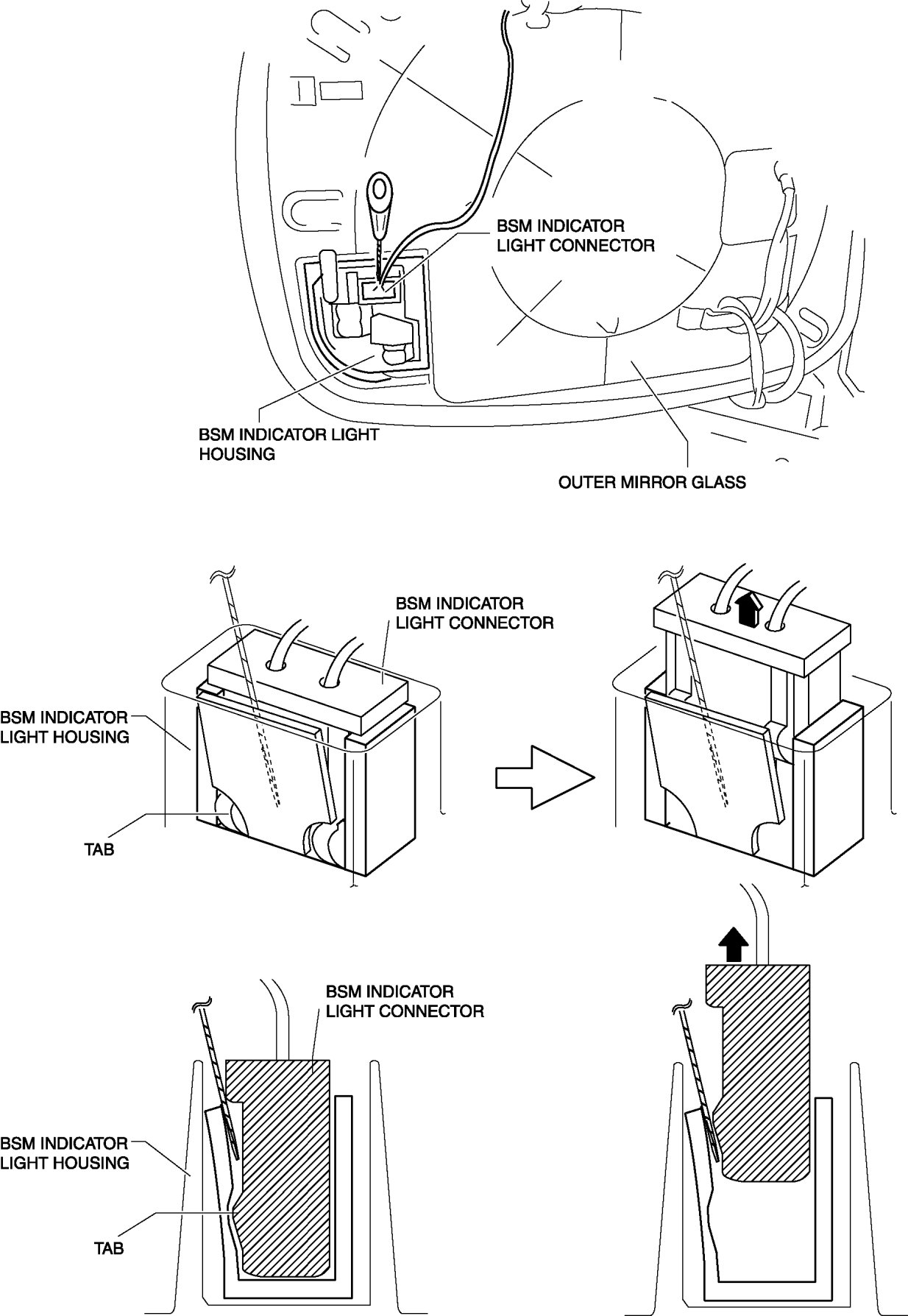 BSM INDICATOR LIGHT CONNECTOR

BSM INDICATOR LIGHT HOUSING

OUTER MIRROR GLASS

BSM INDICATOR LIGHT CONNECTOR

BSM INDICATOR LIGHT HOUSING

TAB

BSM INDICATOR LIGHT CONNECTOR

BSM INDICATOR LIGHT HOUSING

TAB