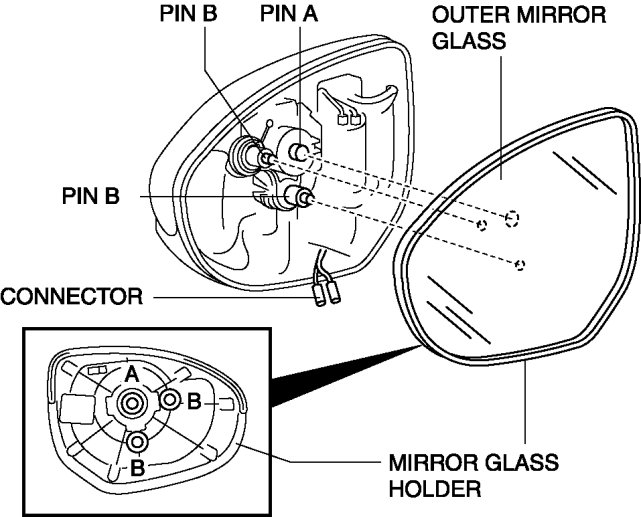 PIN B
PIN A
OUTER MIRROR GLASS
PIN B
CONNECTOR
A
B
B
MIRROR GLASS HOLDER