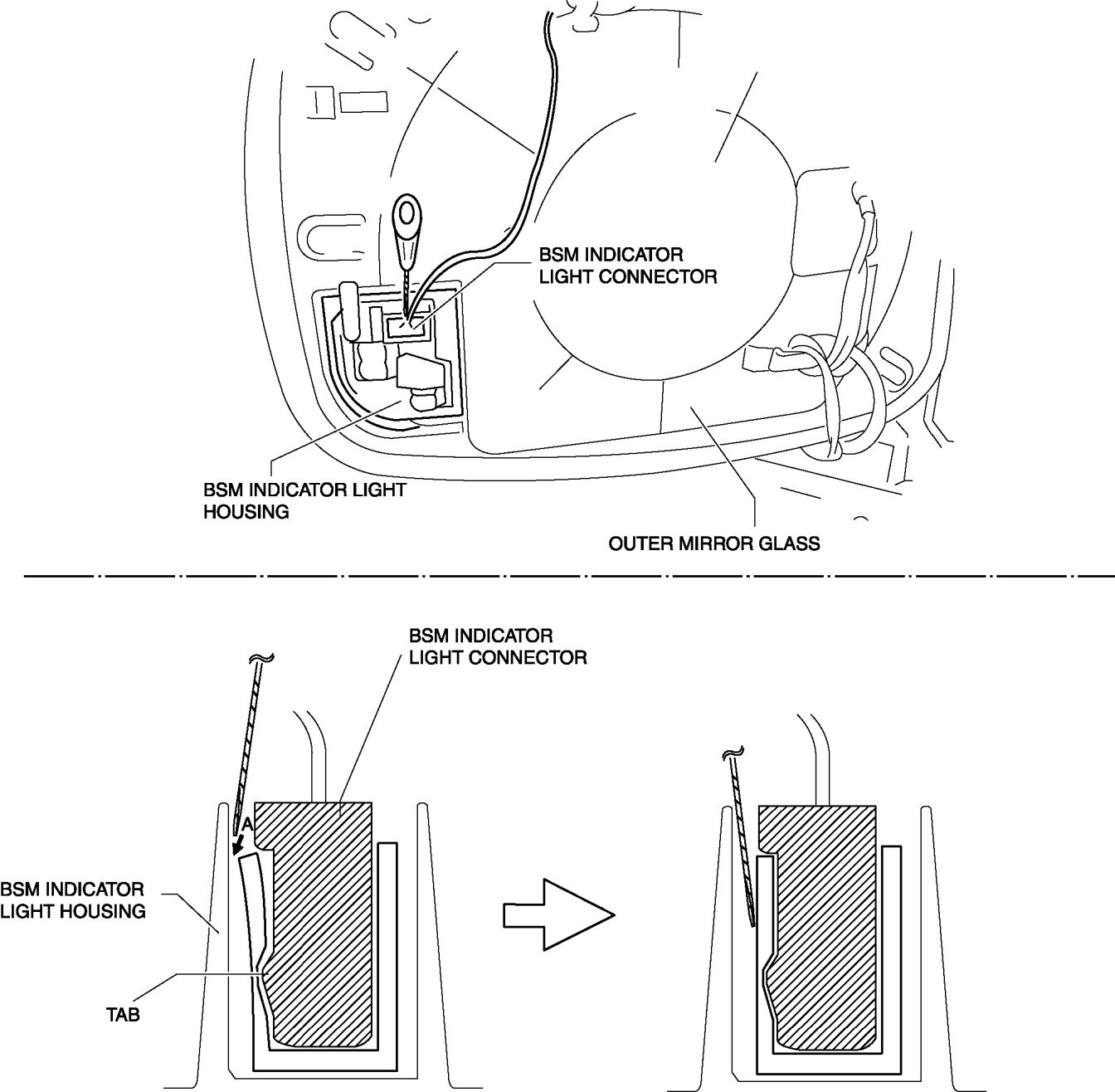 BSM INDICATOR LIGHT CONNECTOR

BSM INDICATOR LIGHT HOUSING

OUTER MIRROR GLASS

BSM INDICATOR LIGHT CONNECTOR

A

BSM INDICATOR LIGHT HOUSING

TAB