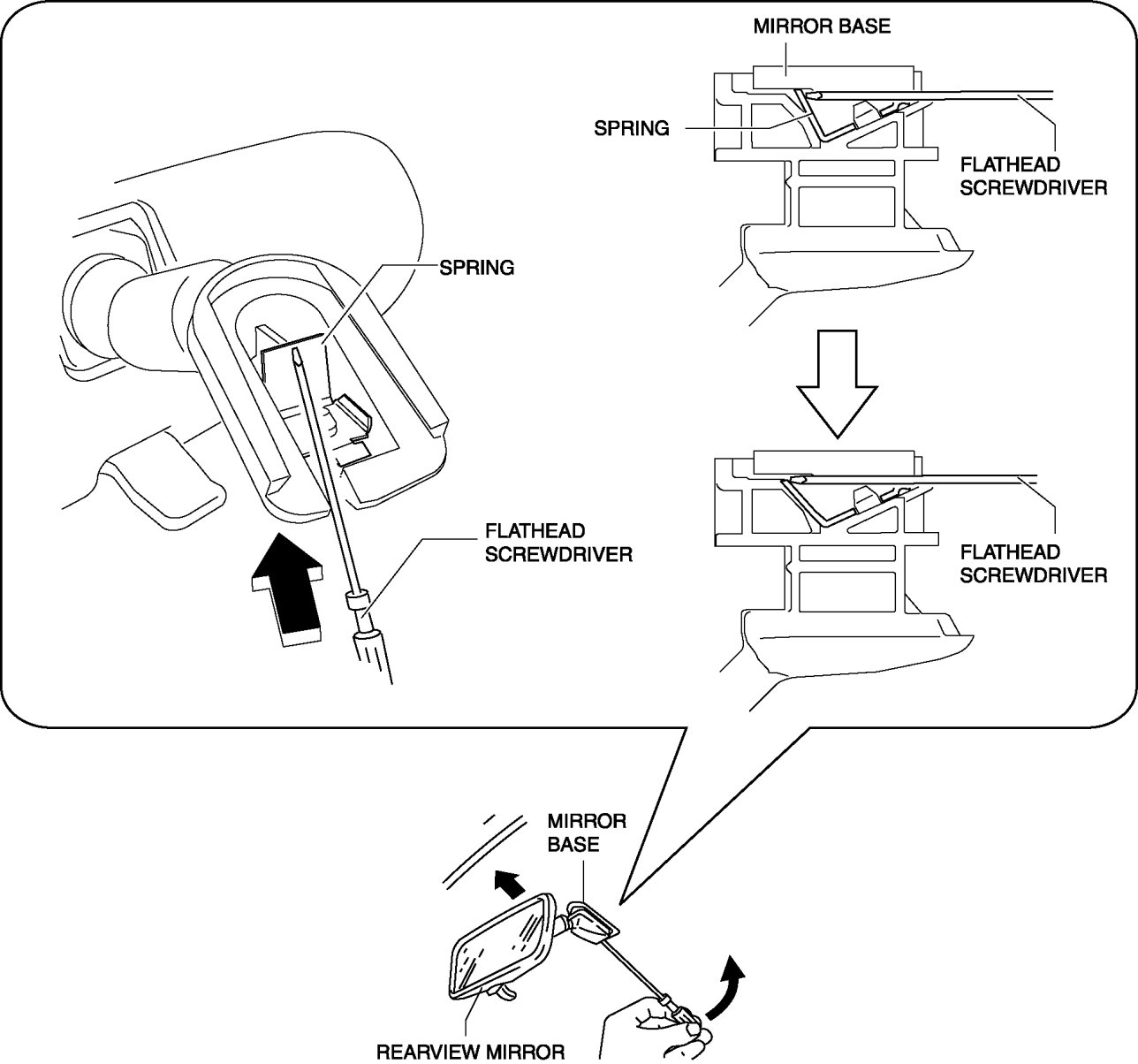 MIRROR BASE

SPRING

FLATHEAD SCREWDRIVER

SPRING

FLATHEAD SCREWDRIVER

FLATHEAD SCREWDRIVER

MIRROR BASE

REARVIEW MIRROR