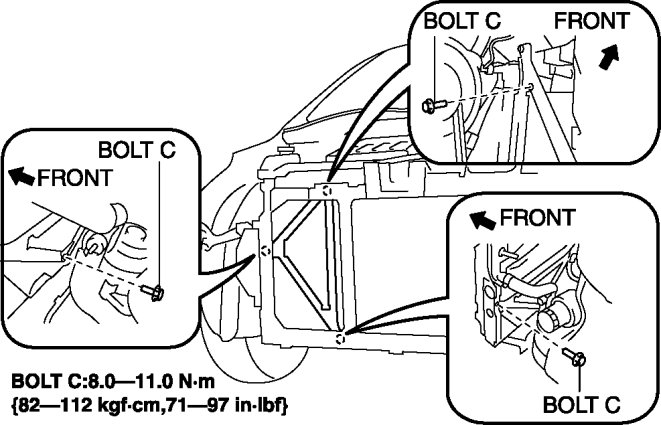 BOLT C
FRONT

BOLT C
FRONT

FRONT

BOLT C

BOLT C:8.0—11.0 N·m
{82—112 kgf·cm,71—97 in·lbf}