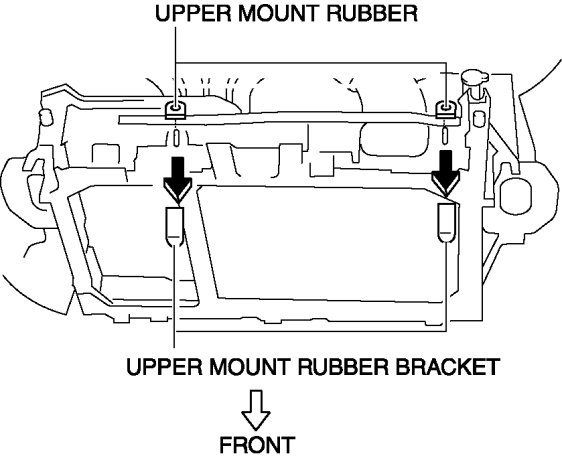 UPPER MOUNT RUBBER

UPPER MOUNT RUBBER BRACKET

FRONT