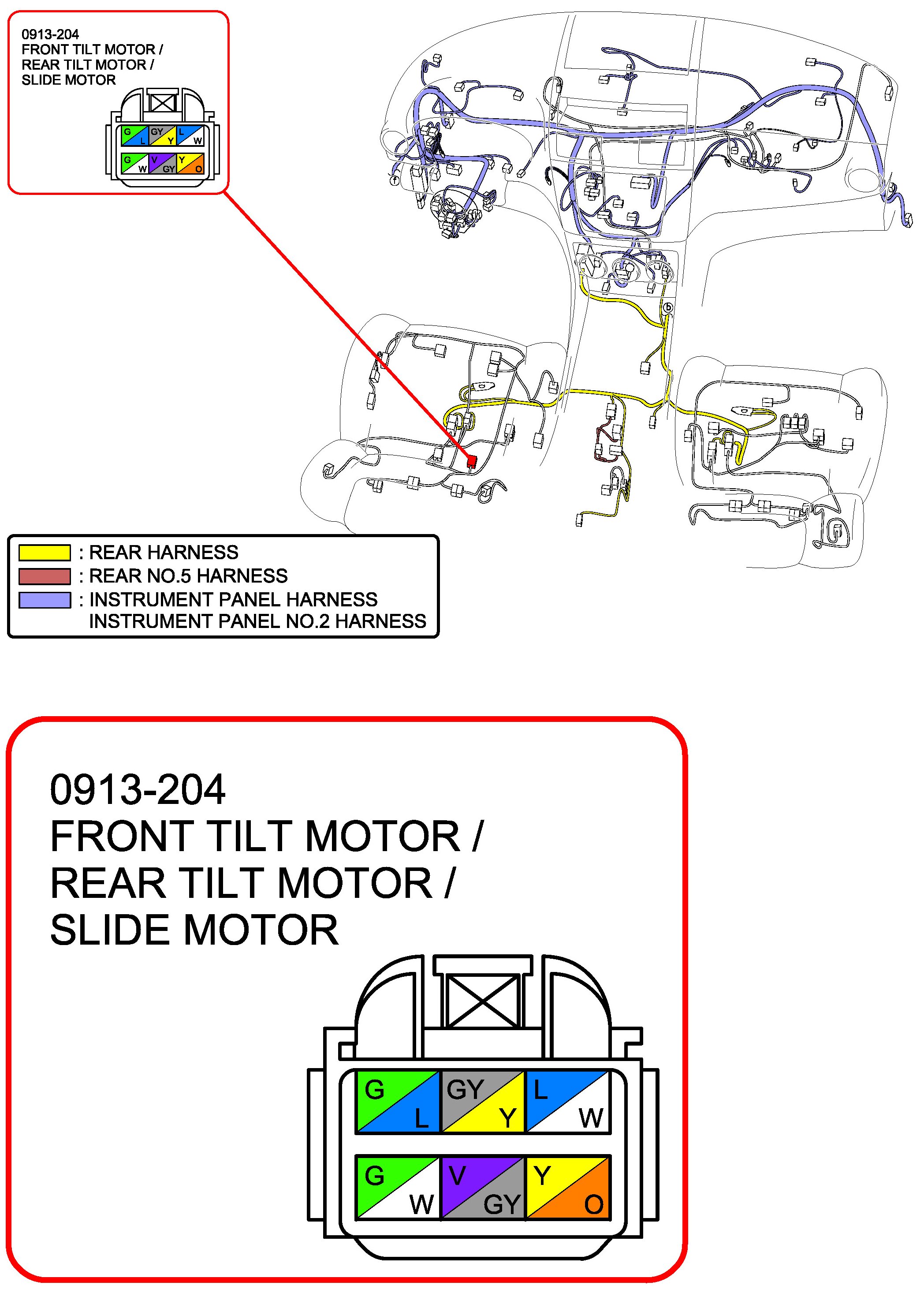 0913-204
FRONT TILT MOTOR /
REAR TILT MOTOR /
SLIDE MOTOR

G L GY Y L W
G W V GY Y O

f
b

: REAR HARNESS
: REAR NO.5 HARNESS
: INSTRUMENT PANEL HARNESS
INSTRUMENT PANEL NO.2 HARNESS

0913-204
FRONT TILT MOTOR /
REAR TILT MOTOR /
SLIDE MOTOR

G L GY Y L W
G W V GY Y O