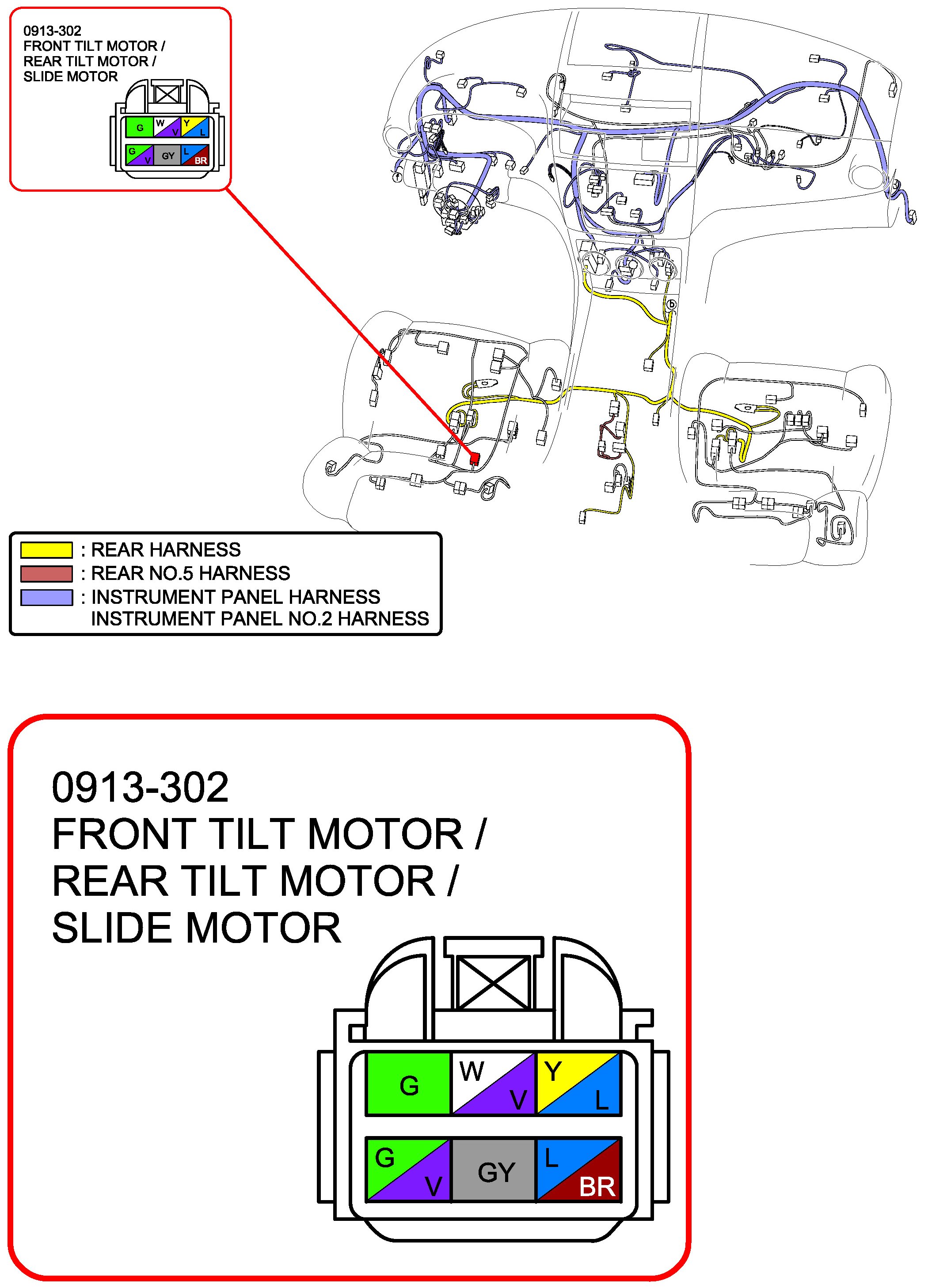 0913-302
FRONT TILT MOTOR /
REAR TILT MOTOR /
SLIDE MOTOR

G W V Y L
G V GY L BR

f

b

: REAR HARNESS
: REAR NO.5 HARNESS
: INSTRUMENT PANEL HARNESS
INSTRUMENT PANEL NO.2 HARNESS

0913-302
FRONT TILT MOTOR /
REAR TILT MOTOR /
SLIDE MOTOR

G W V Y L
G V GY L BR