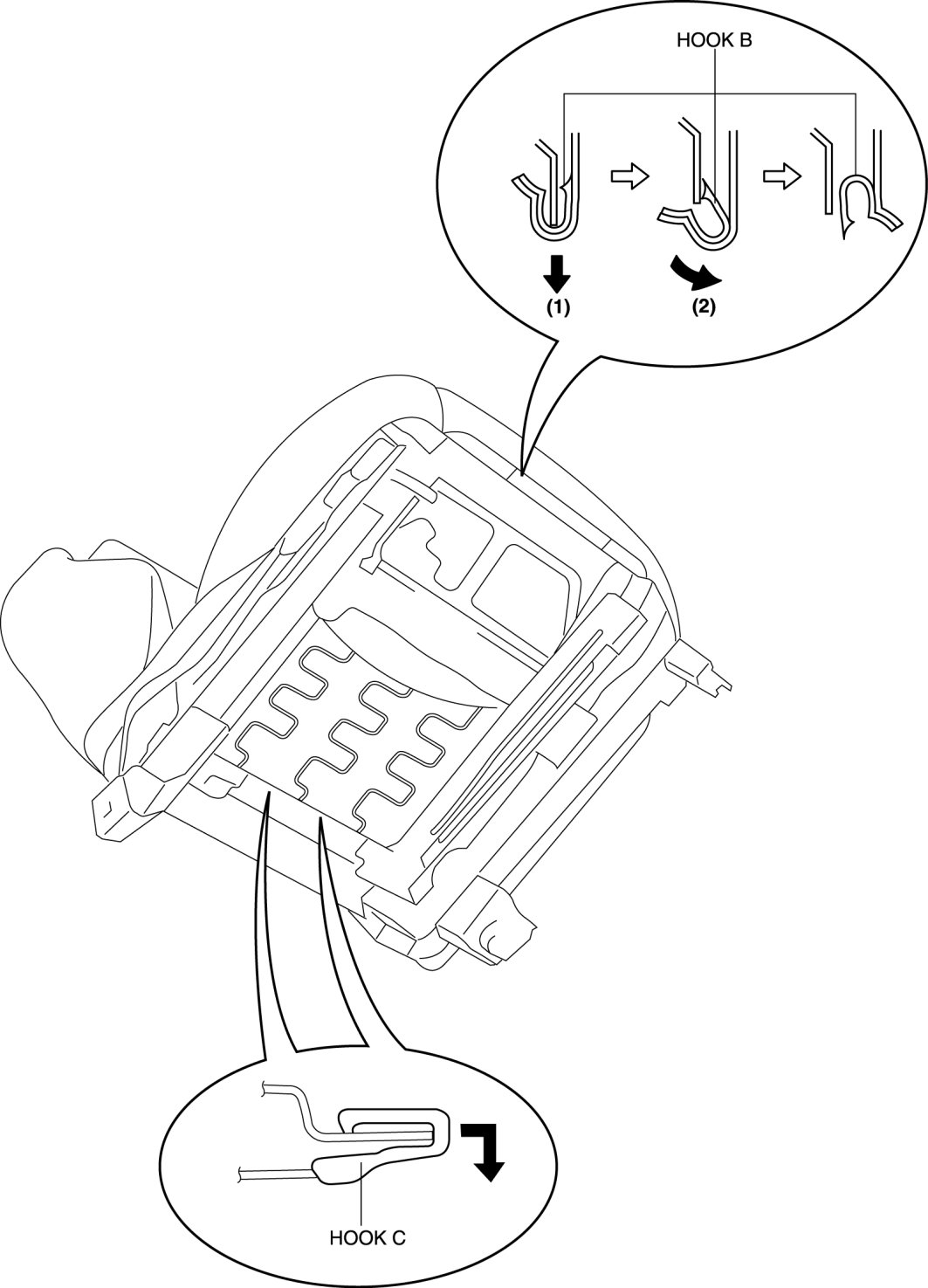 HOOK B

(1)

(2)

HOOK C