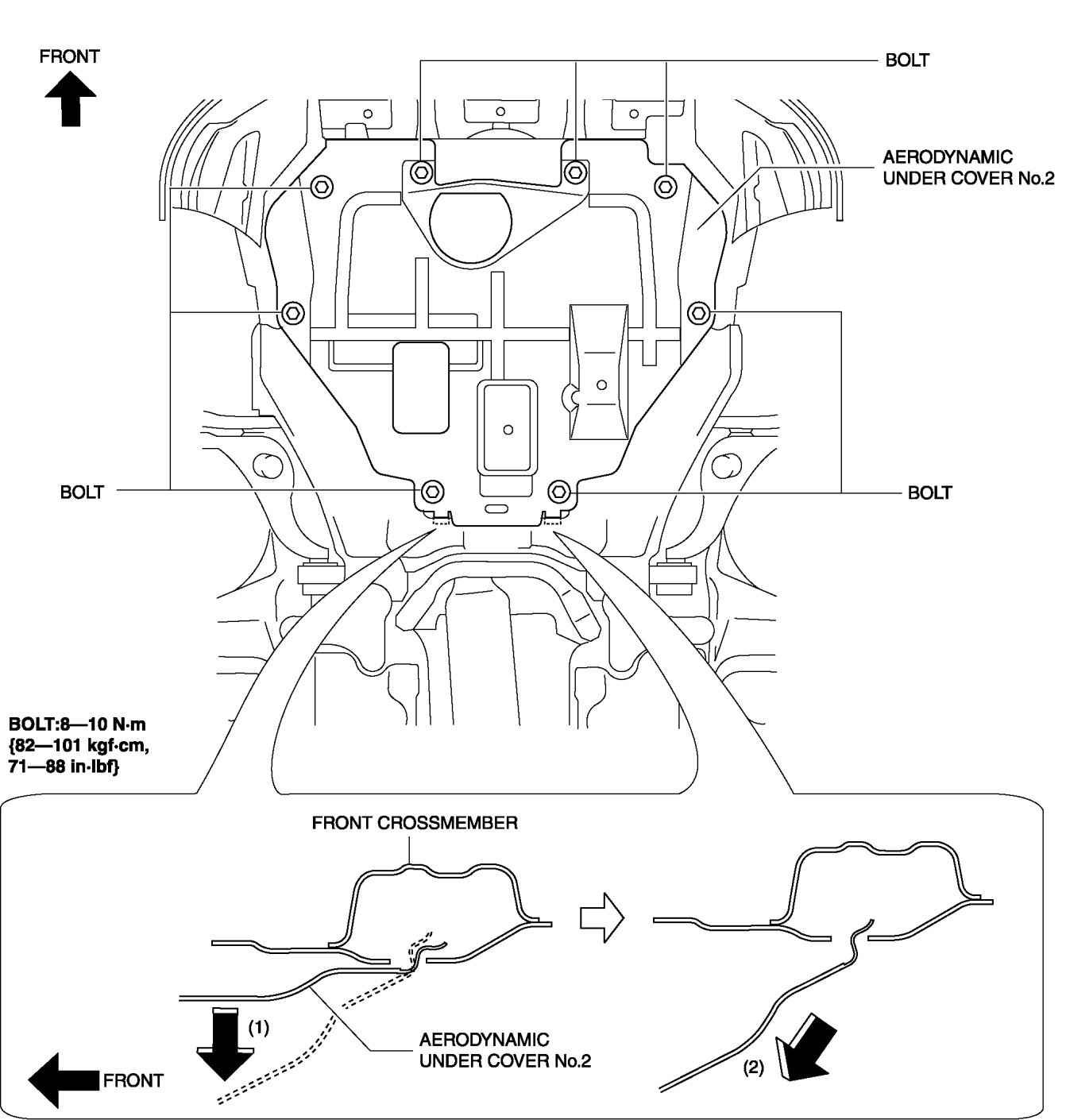 FRONT

BOLT

AERODYNAMIC UNDER COVER No.2

BOLT

BOLT

BOLT:8—10 N·m {82—101 kgf·cm, 71—88 in·lbf}

FRONT CROSSMEMBER

(1)

AERODYNAMIC UNDER COVER No.2

FRONT

(2)