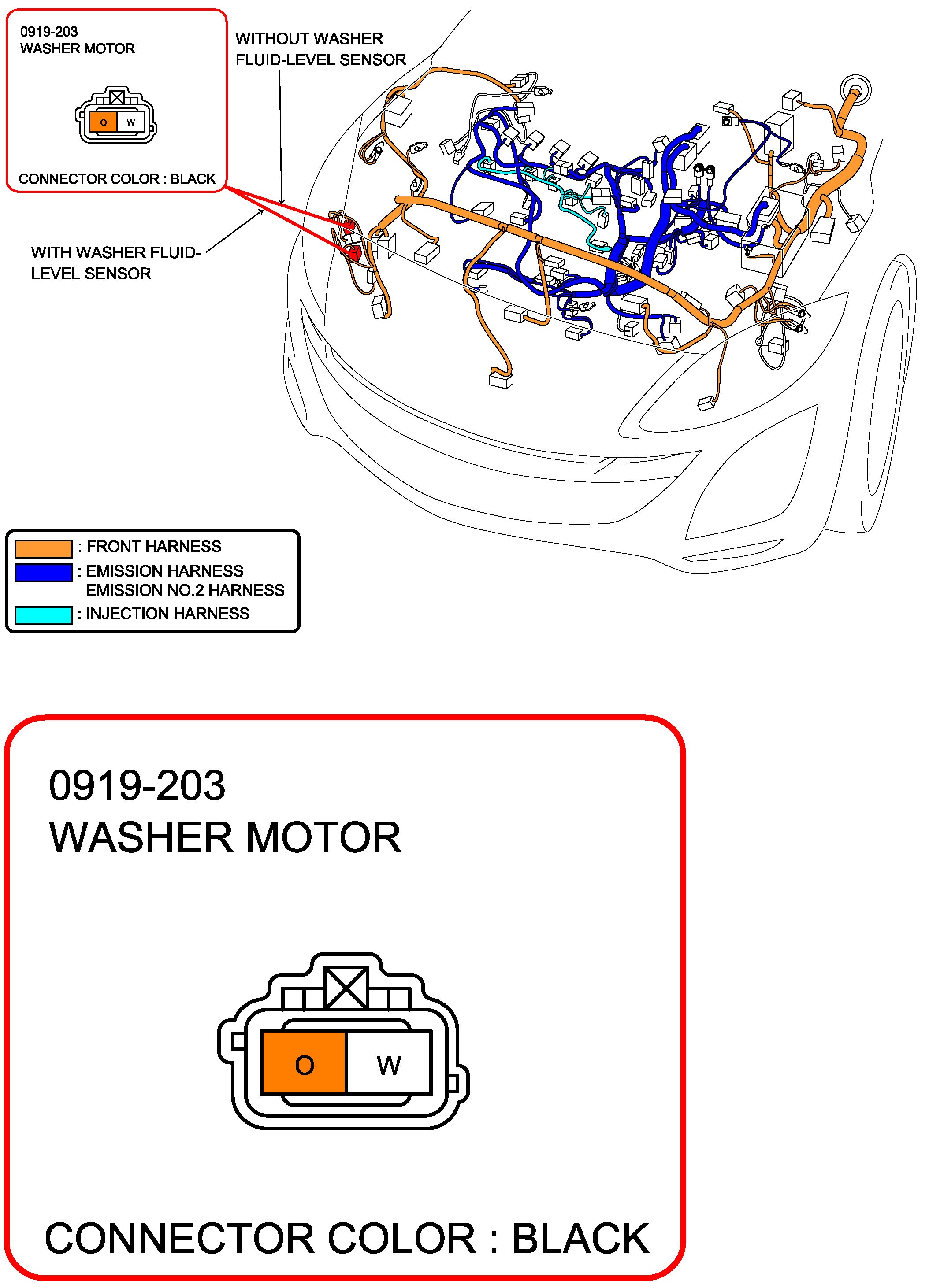 0919-203
WASHER MOTOR

O W

CONNECTOR COLOR : BLACK

WITHOUT WASHER FLUID-LEVEL SENSOR

WITH WASHER FLUID-LEVEL SENSOR

: FRONT HARNESS
: EMISSION HARNESS
EMISSION NO.2 HARNESS
: INJECTION HARNESS

0919-203
WASHER MOTOR

O W

CONNECTOR COLOR : BLACK